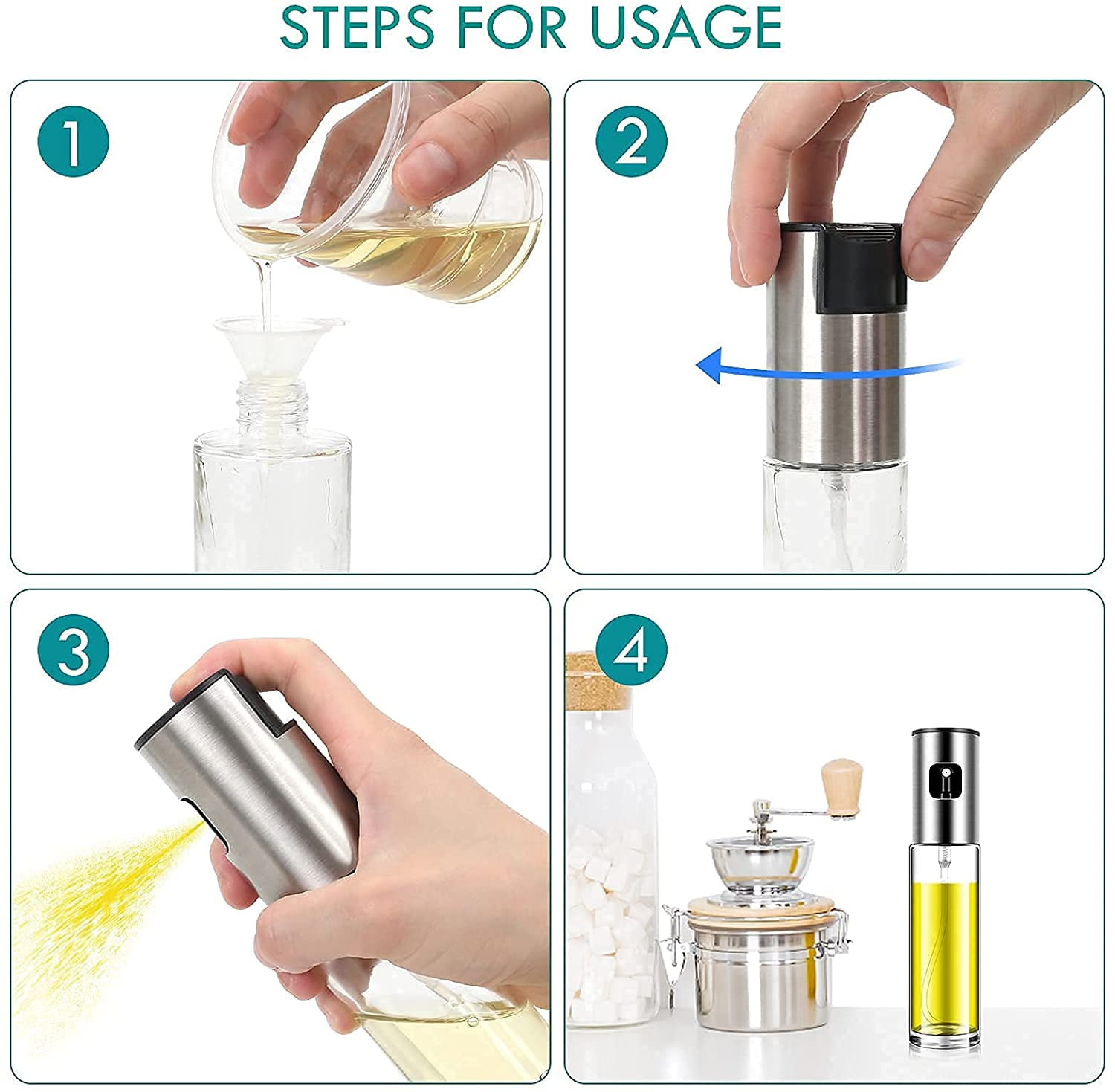 STEPS FOR USAGE

1

2

3

4