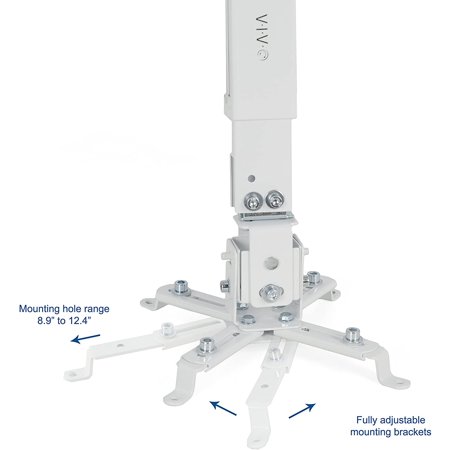 V·I·V·O

Mounting hole range
8.9" to 12.4"

Fully adjustable
mounting brackets