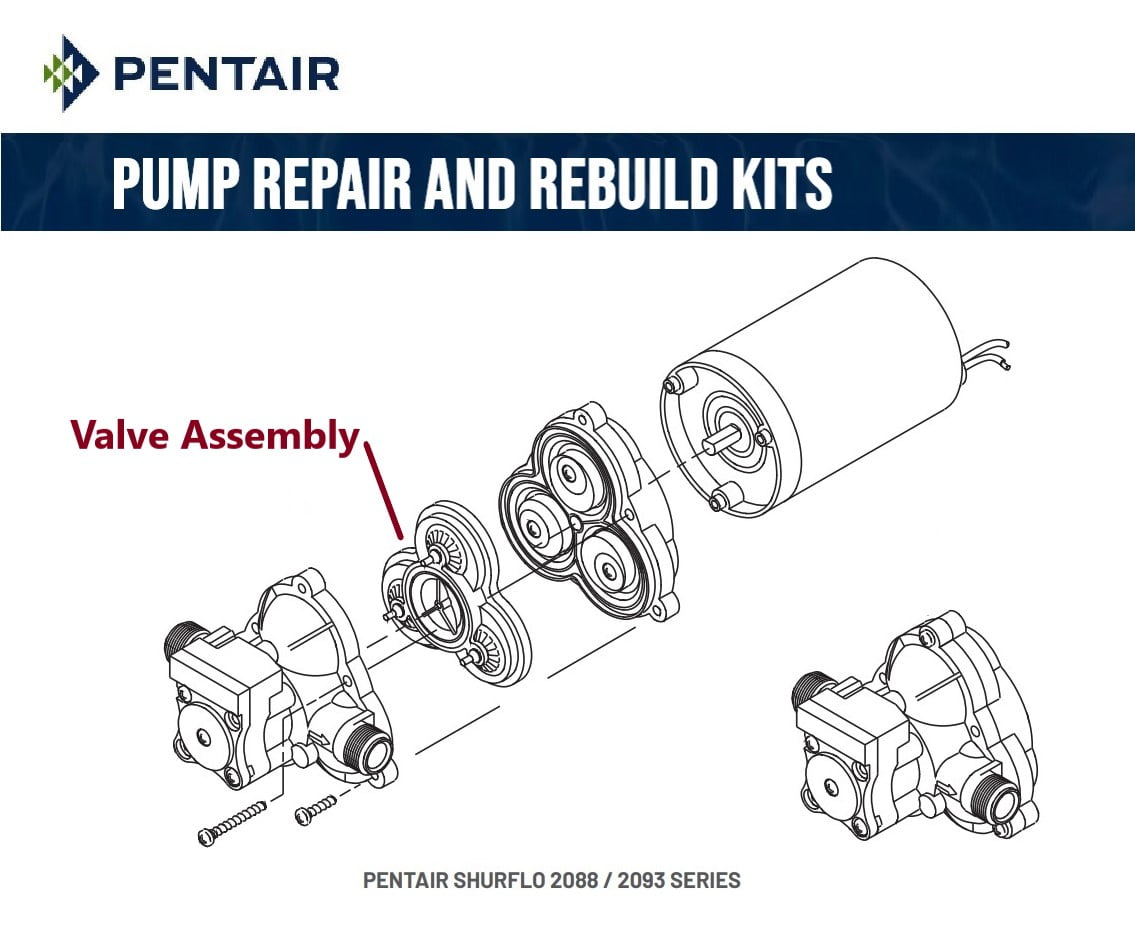 PENTAIR

PUMP REPAIR AND REBUILD KITS

Valve Assembly

PENTAIR SHURFLO 2088 / 2093 SERIES