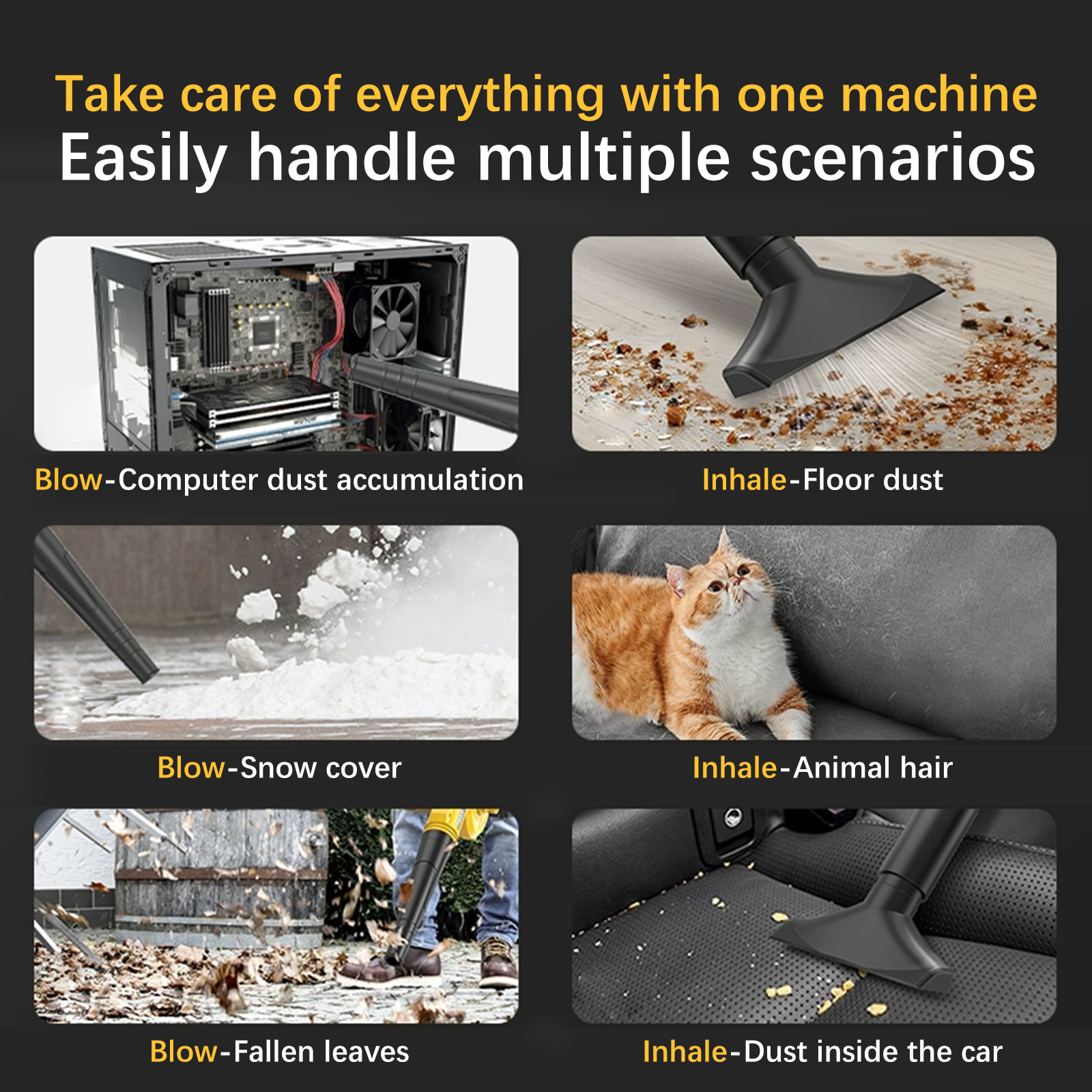 Take care of everything with one machine
Easily handle multiple scenarios

Blow-Computer dust accumulation

Inhale-Floor dust

Blow-Snow cover

Inhale-Animal hair

Blow-Fallen leaves

Inhale-Dust inside the car