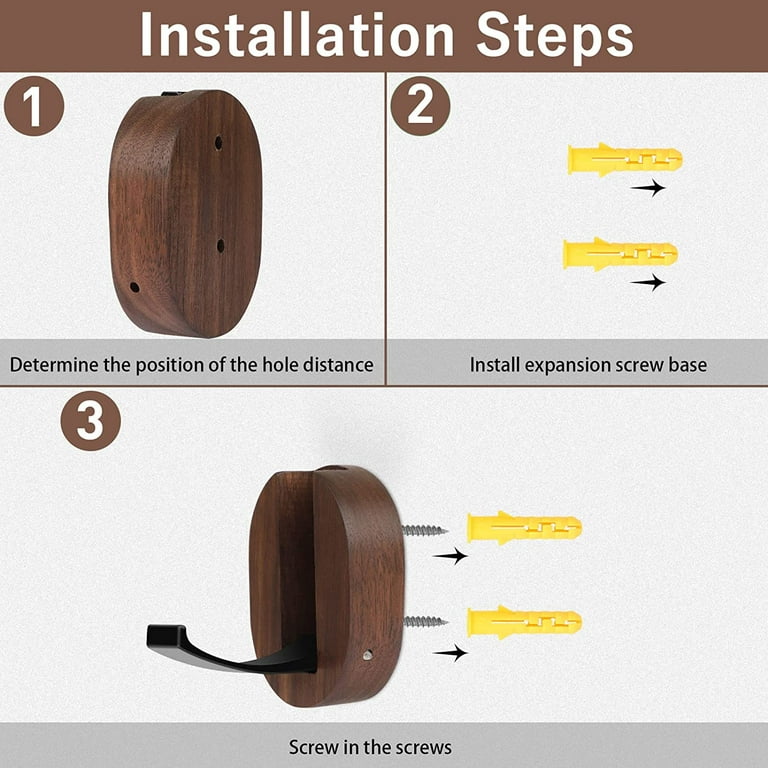 Installation Steps

1

Determine the position of the hole distance

2

Install expansion screw base

3

Screw in the screws