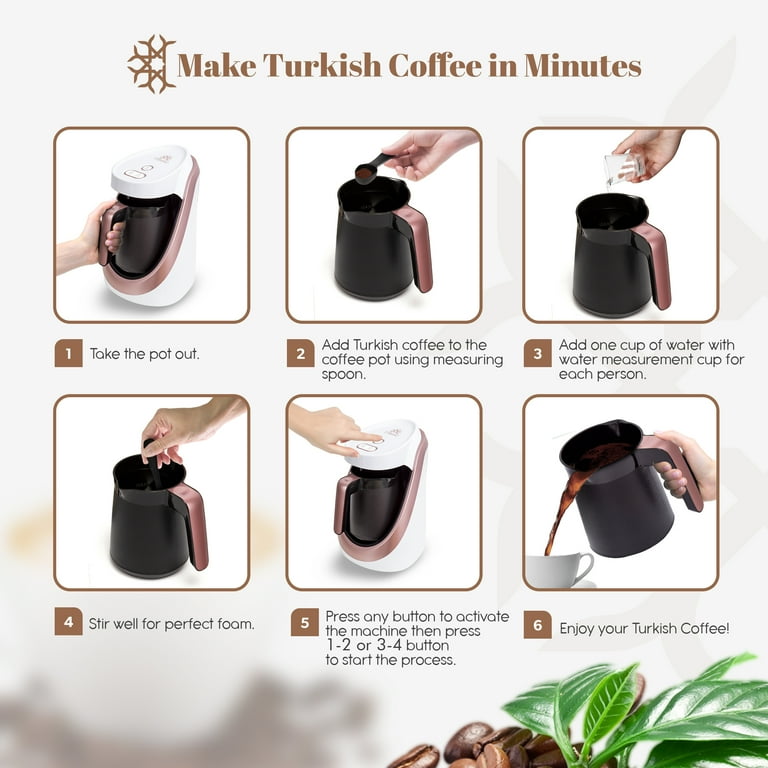 Make Turkish Coffee in Minutes

1 Take the pot out.

2 Add Turkish coffee to the coffee pot using measuring spoon.

3 Add one cup of water with water measurement cup for each person.

4 Stir well for perfect foam.

5 Press any button to activate the machine then press 1-2 or 3-4 button to start the process.

6 Enjoy your Turkish Coffee!