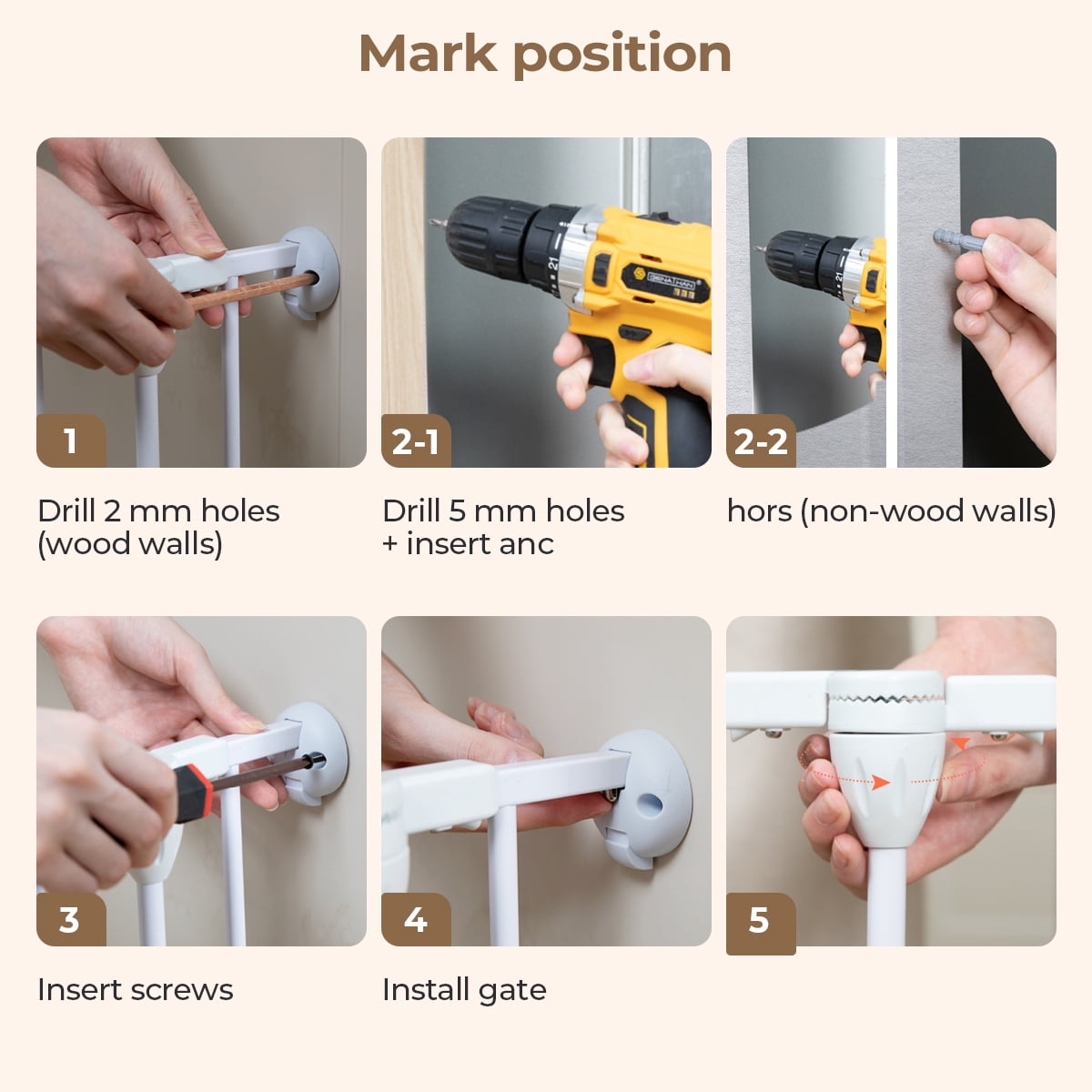 Mark position

1

Drill 2 mm holes (wood walls)

2-1

Drill 5 mm holes + insert anc

2-2

hors (non-wood walls)

3

Insert screws

4

Install gate

5