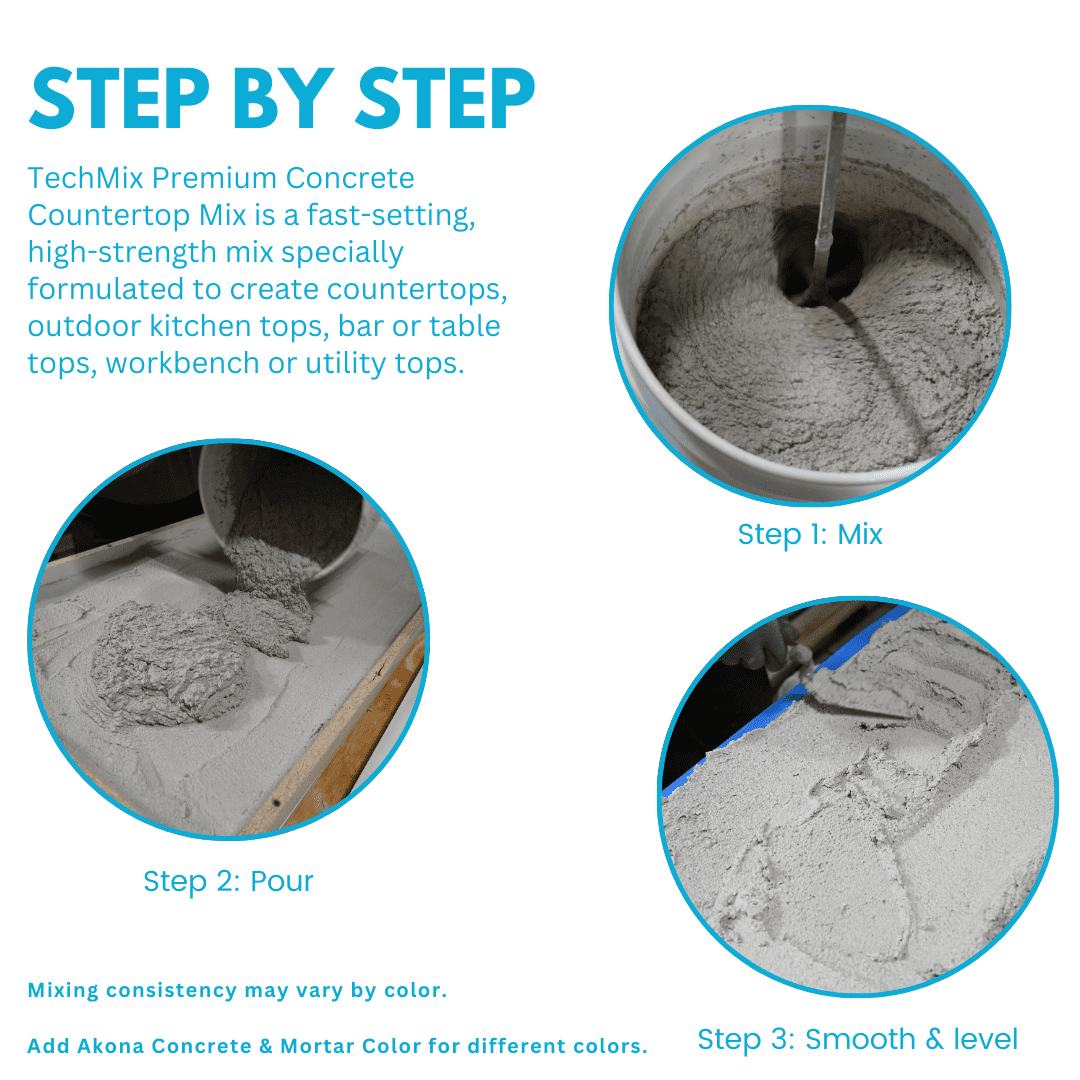 STEP BY STEP

TechMix Premium Concrete Countertop Mix is a fast-setting, high-strength mix specially formulated to create countertops, outdoor kitchen tops, bar or table tops, workbench or utility tops.

Step 1: Mix

Step 2: Pour

Step 3: Smooth & level

Mixing consistency may vary by color.

Add Akona Concrete & Mortar Color for different colors.