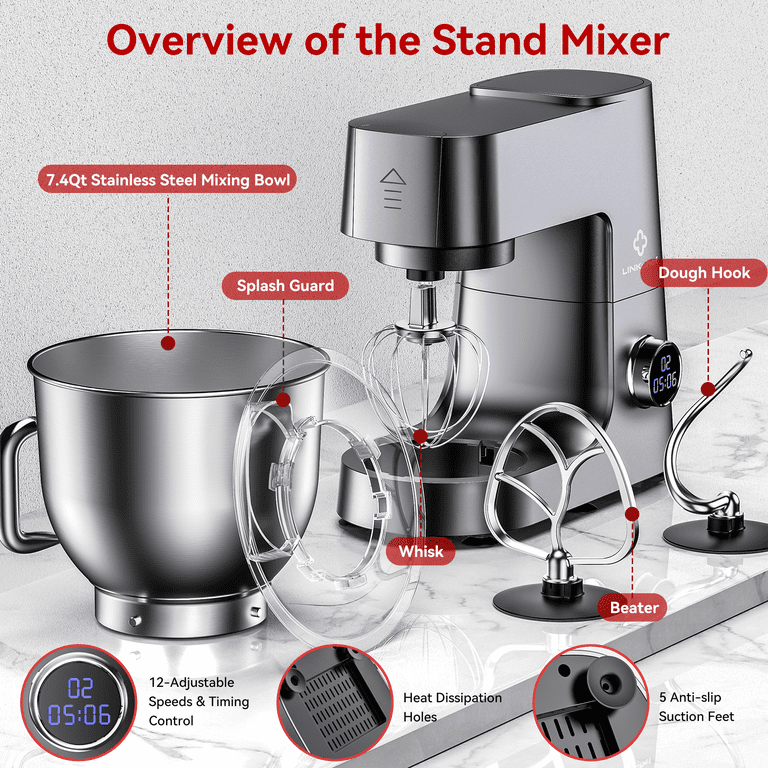 Overview of the Stand Mixer

7.4Qt Stainless Steel Mixing Bowl

Splash Guard

LINK

Dough Hook

02
05:06

Whisk

Beater

02
05:06

12-Adjustable Speeds & Timing Control

Heat Dissipation Holes

5 Anti-slip Suction Feet