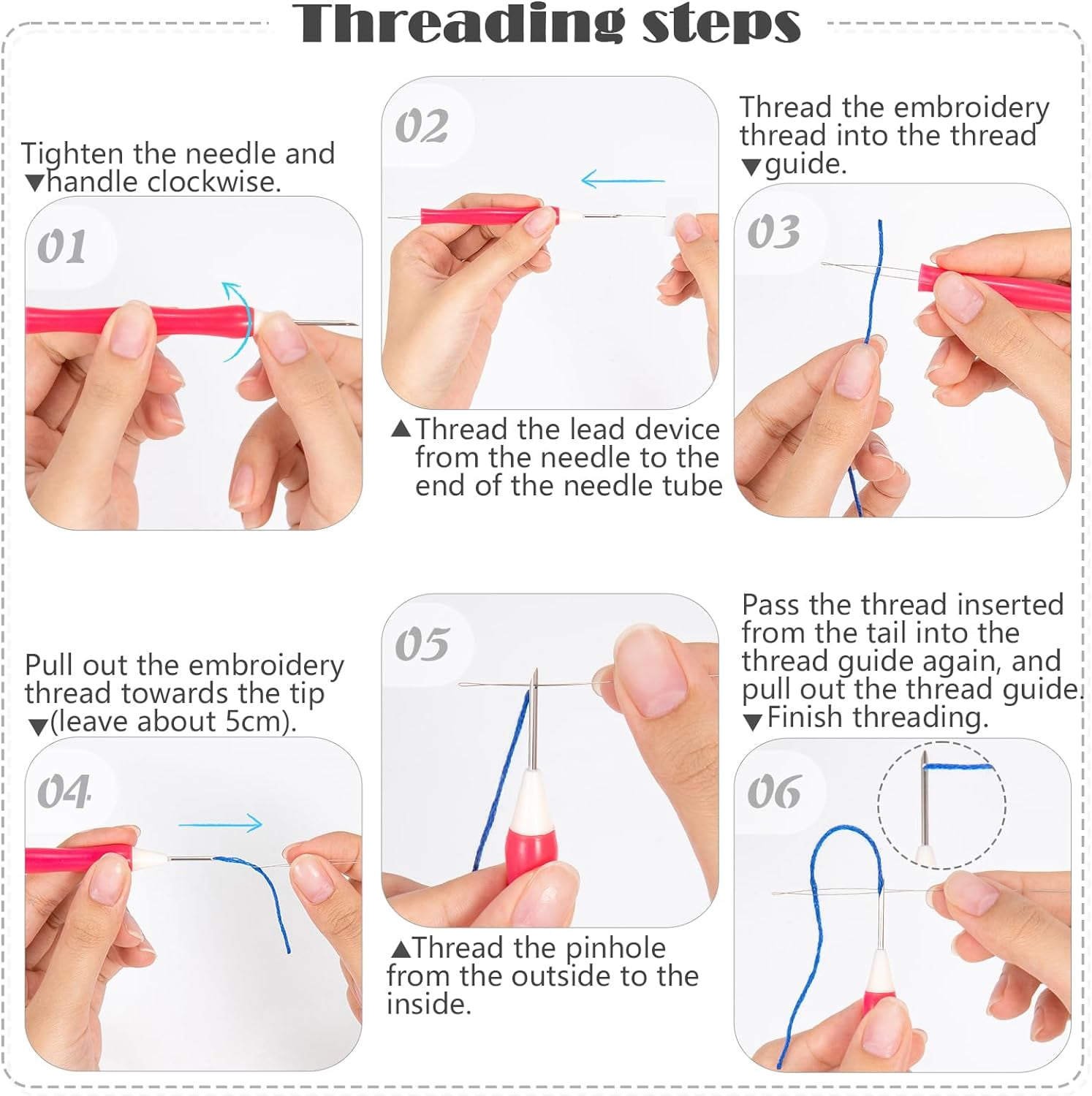 Threading steps

Tighten the needle and
▼handle clockwise.

01

02

▲Thread the lead device from the needle to the end of the needle tube

Thread the embroidery thread into the thread
▼guide.

03

Pull out the embroidery thread towards the tip
▼(leave about 5cm).

04

05

▲Thread the pinhole from the outside to the inside.

Pass the thread inserted from the tail into the thread guide again, and pull out the thread guide.
▼Finish threading.

06