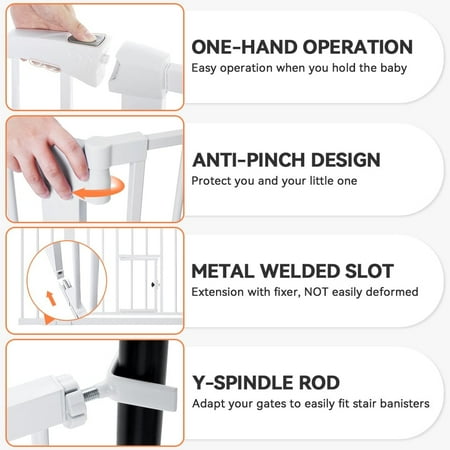 ONE-HAND OPERATION
Easy operation when you hold the baby

ANTI-PINCH DESIGN
Protect you and your little one

METAL WELDED SLOT
Extension with fixer, NOT easily deformed

Y-SPINDLE ROD
Adapt your gates to easily fit stair banisters