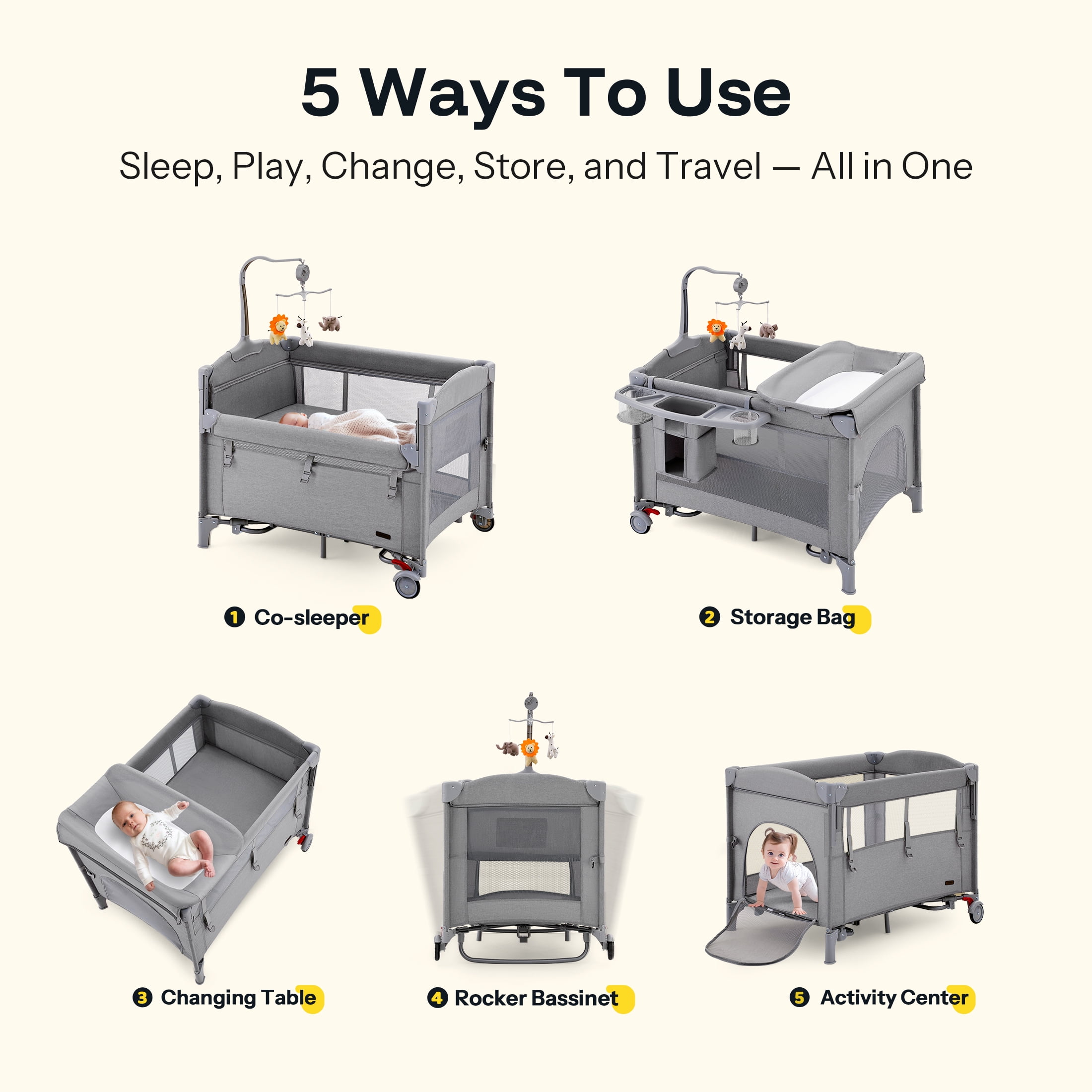 5 Ways To Use

Sleep, Play, Change, Store, and Travel — All in One

1 Co-sleeper

2 Storage Bag

3 Changing Table

4 Rocker Bassinet

5 Activity Center