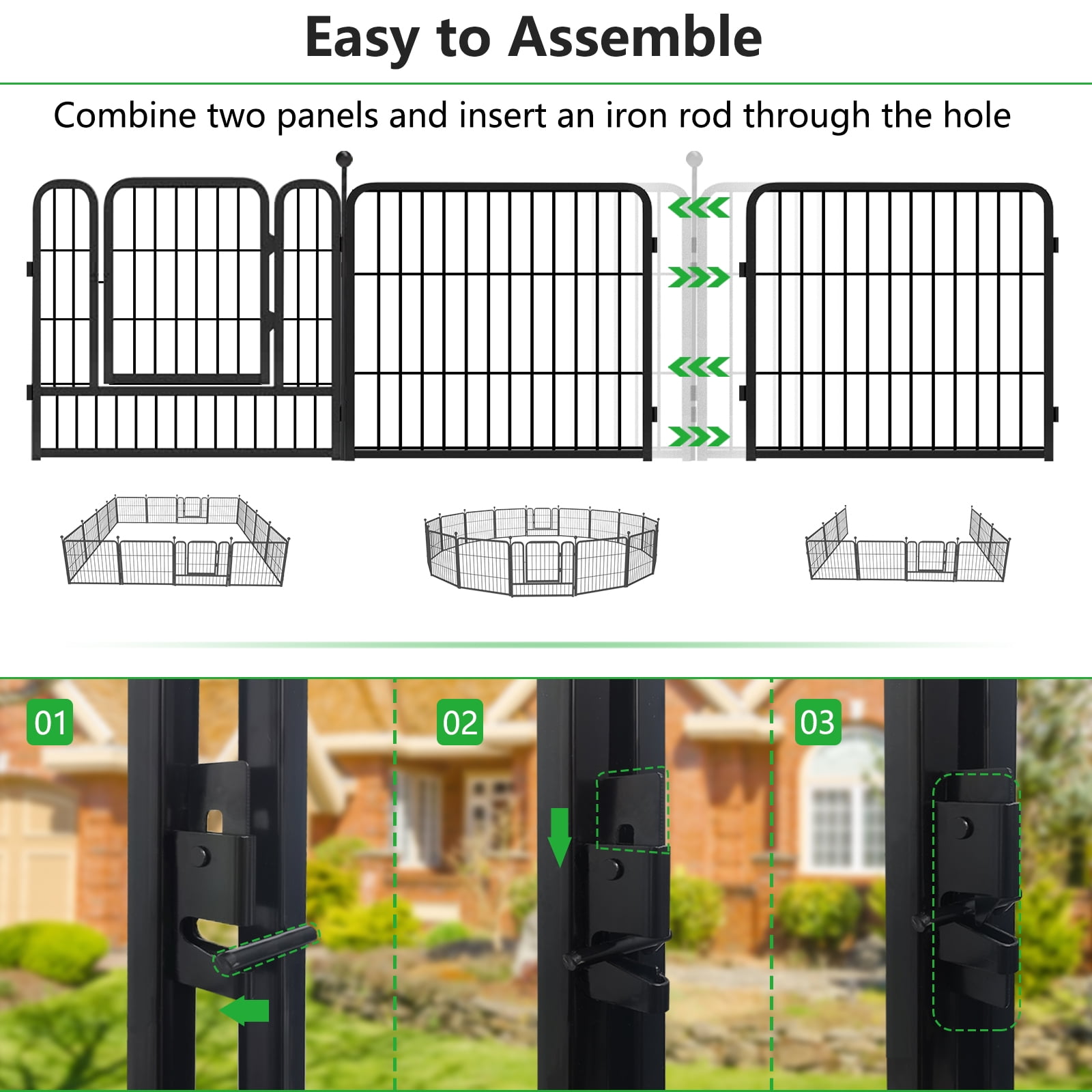 Easy to Assemble

Combine two panels and insert an iron rod through the hole

01

02

03