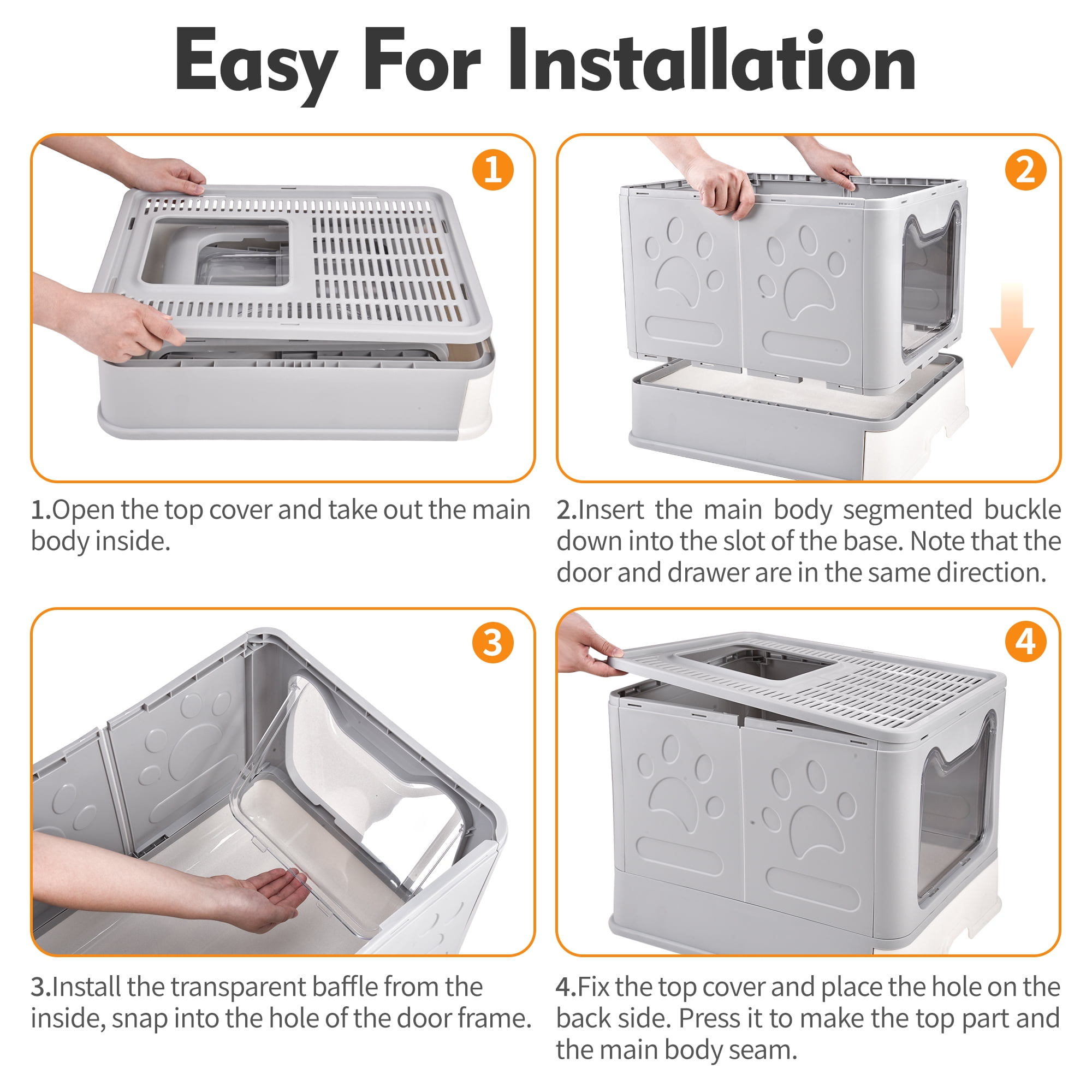 Easy For Installation

1

2

1.Open the top cover and take out the main body inside.

2.Insert the main body segmented buckle down into the slot of the base. Note that the door and drawer are in the same direction.

3

4

3.Install the transparent baffle from the inside, snap into the hole of the door frame.

4.Fix the top cover and place the hole on the back side. Press it to make the top part and the main body seam.