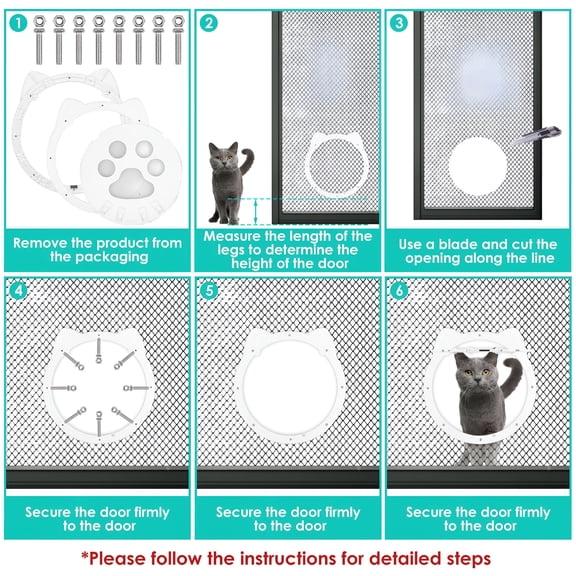 1
Remove the product from the packaging

2
Measure the length of the legs to determine the height of the door

3
Use a blade and cut the opening along the line

4
Secure the door firmly to the door

5
Secure the door firmly to the door

6
Secure the door firmly to the door

*Please follow the instructions for detailed steps