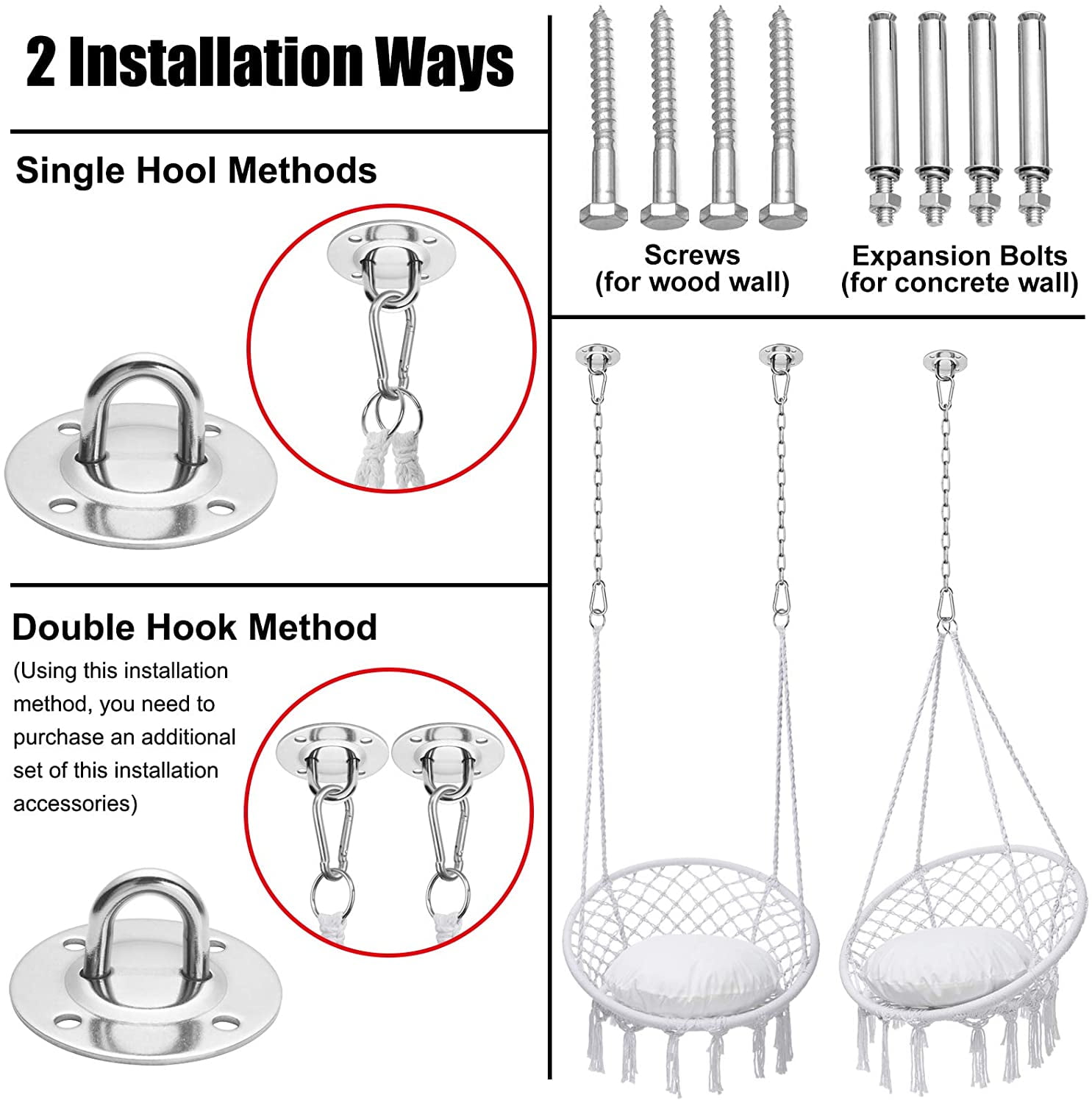 2 Installation Ways

Single Hool Methods

Double Hook Method

(Using this installation method, you need to purchase an additional set of this installation accessories)

Screws
(for wood wall)

Expansion Bolts
(for concrete wall)