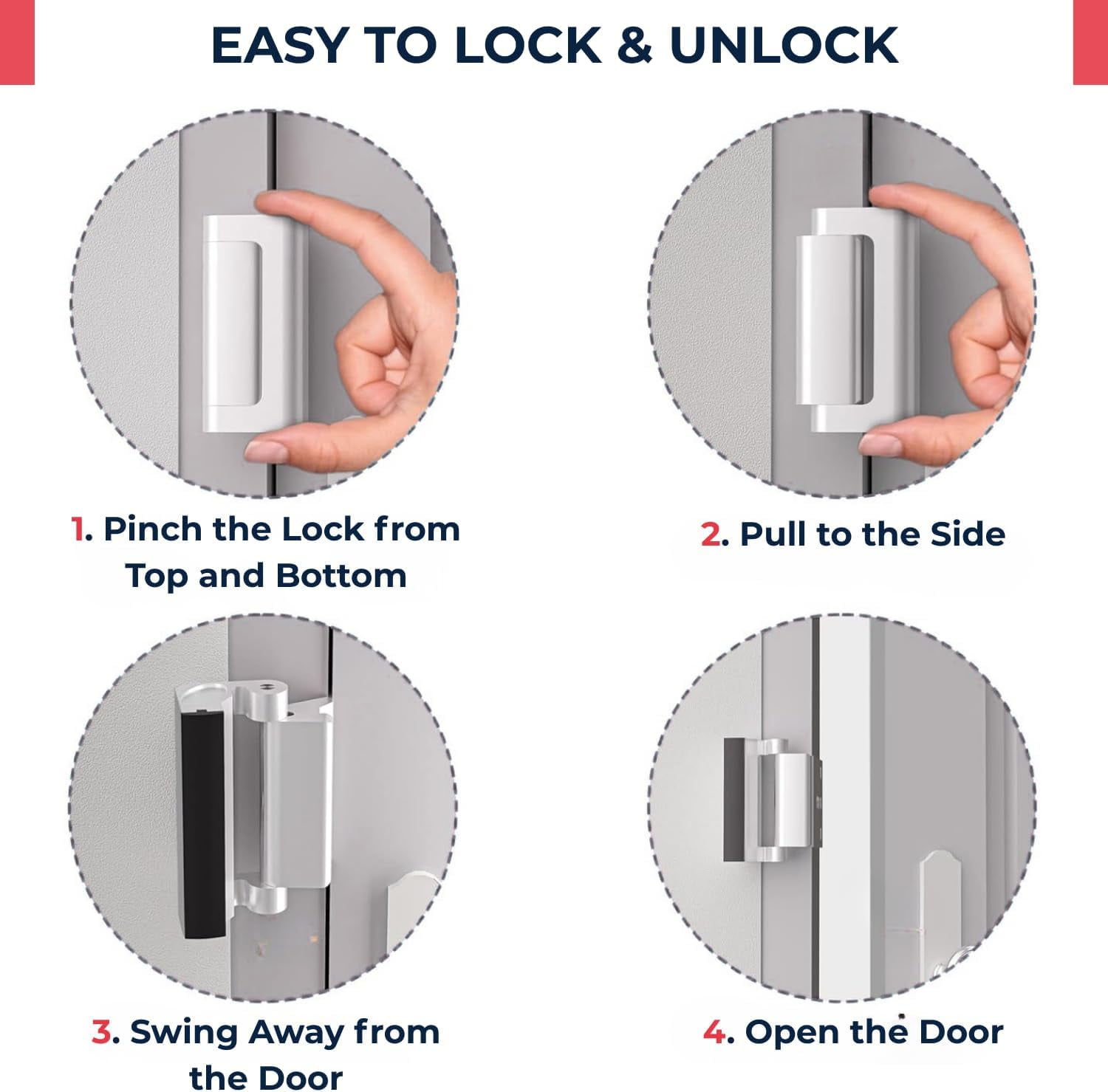 EASY TO LOCK & UNLOCK

1. Pinch the Lock from Top and Bottom

2. Pull to the Side

3. Swing Away from the Door

4. Open the Door