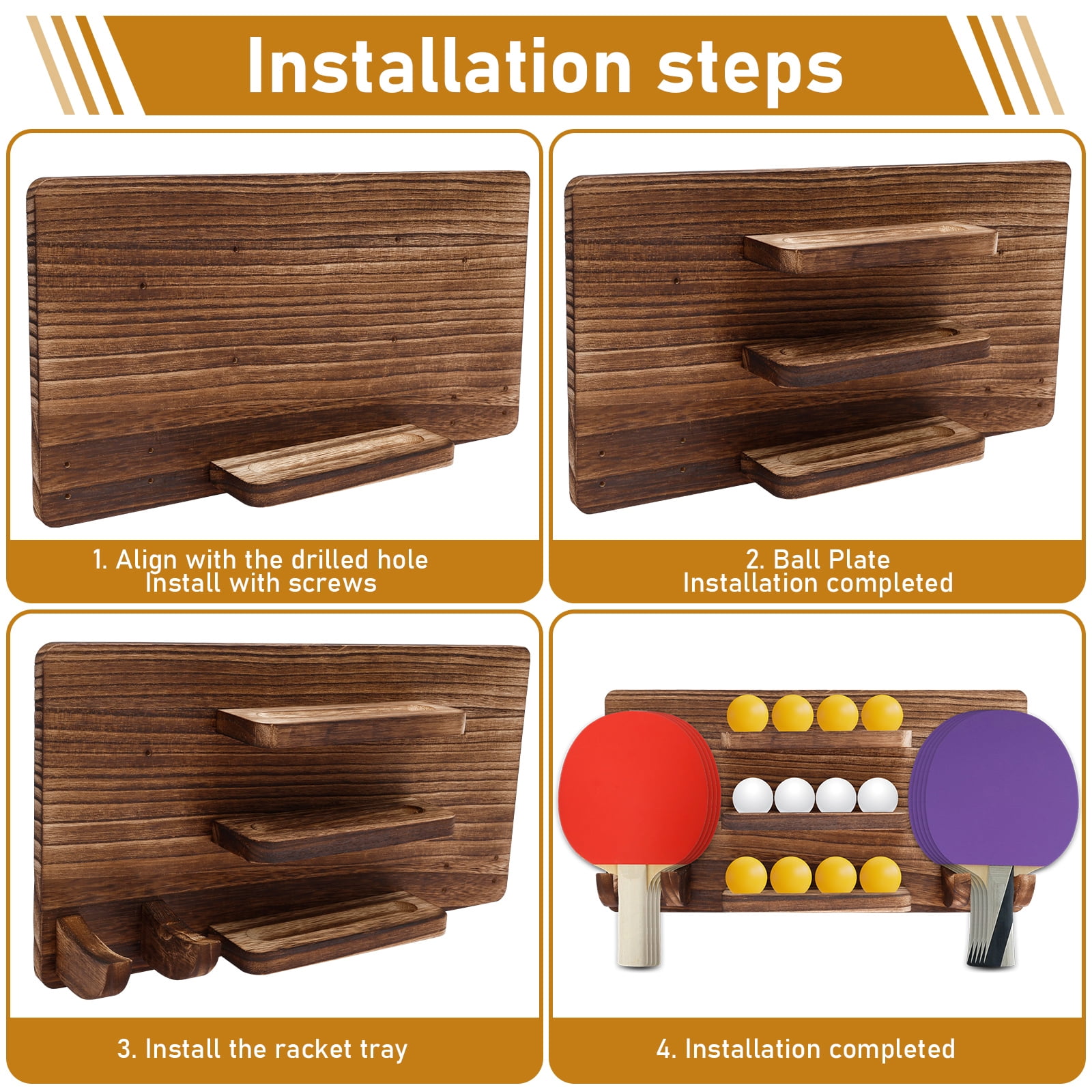 Installation steps

1. Align with the drilled hole
Install with screws

2. Ball Plate
Installation completed

3. Install the racket tray

4. Installation completed