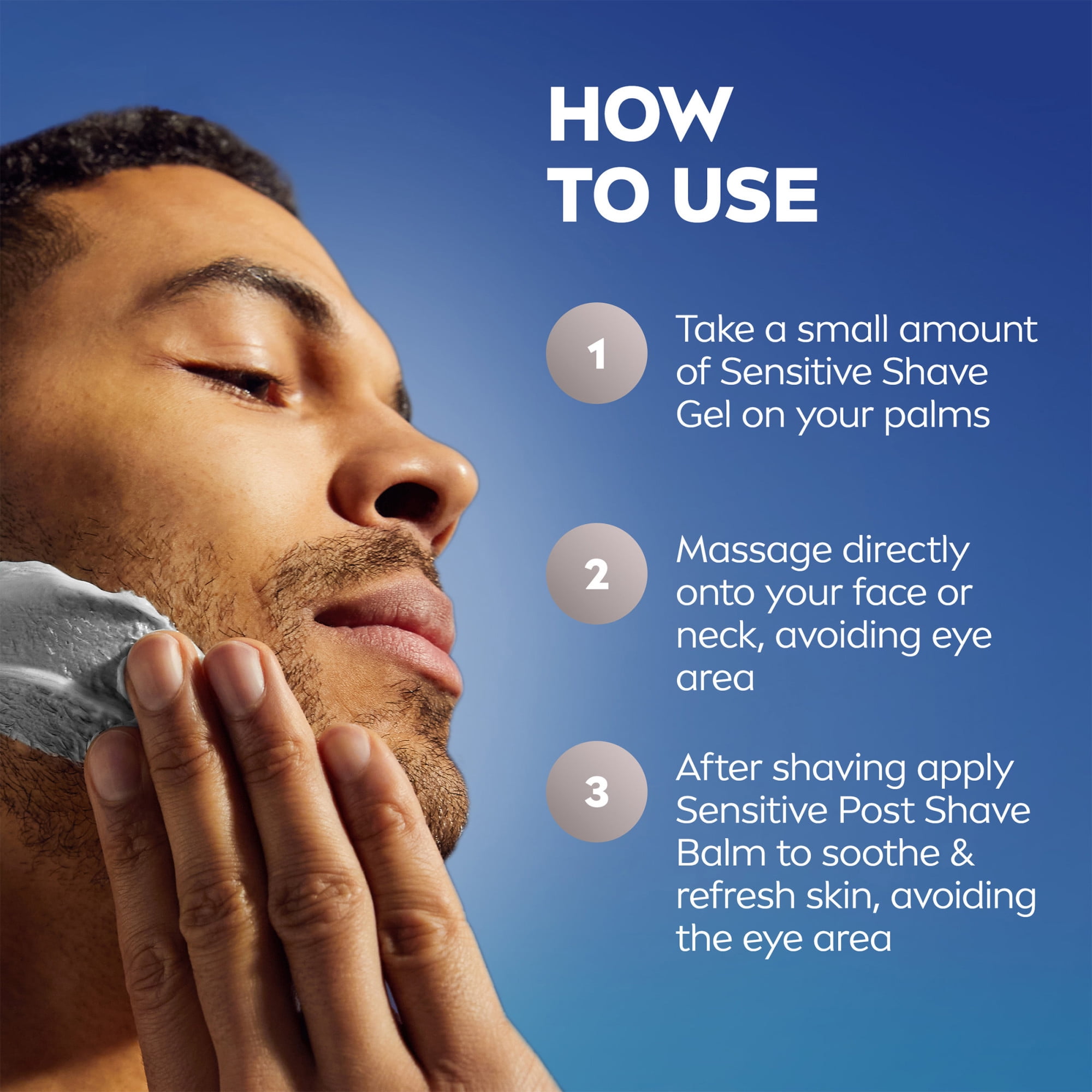 HOW TO USE

1 Take a small amount of Sensitive Shave Gel on your palms

2 Massage directly onto your face or neck, avoiding eye area

3 After shaving apply Sensitive Post Shave Balm to soothe & refresh skin, avoiding the eye area