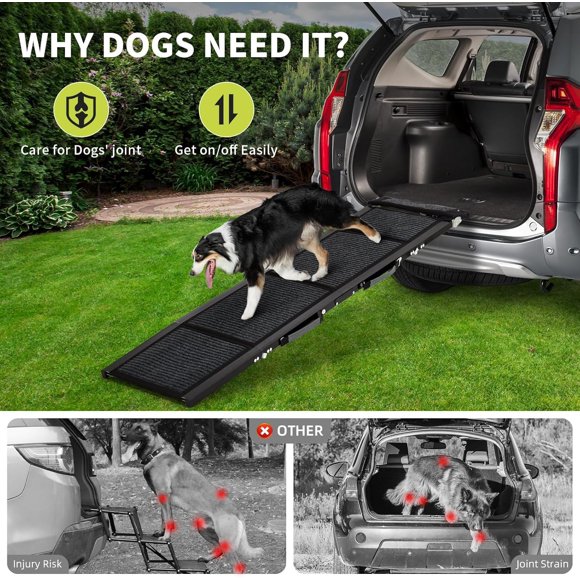 WHY DOGS NEED IT?

Care for Dogs' joint

Get on/off Easily

OTHER

Injury Risk

Joint Strain