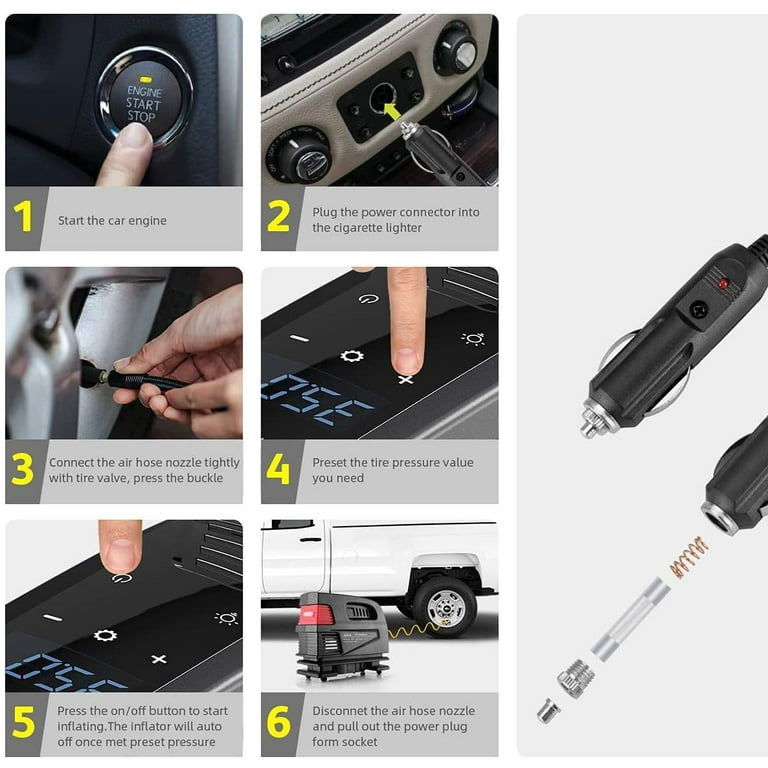 ENGINE
START
STOP

1 Start the car engine

2 Plug the power connector into the cigarette lighter

3 Connect the air hose nozzle tightly with tire valve, press the buckle

4 Preset the tire pressure value you need

5 Press the on/off button to start inflating.The inflator will auto off once met preset pressure

6 Disconnet the air hose nozzle and pull out the power plug form socket