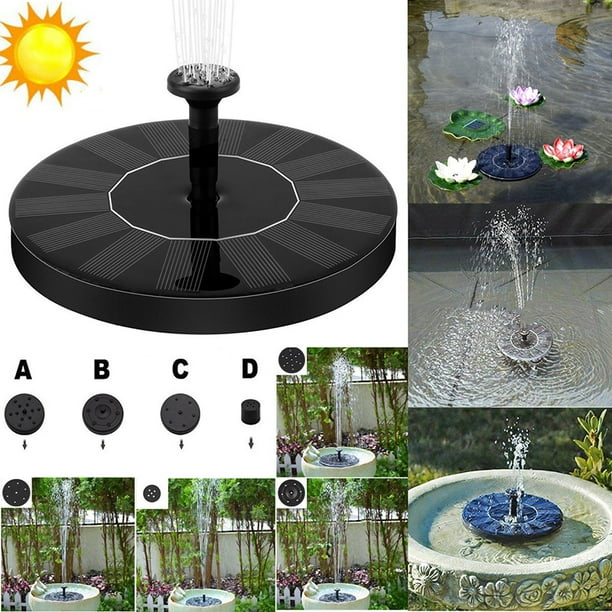 A B C D