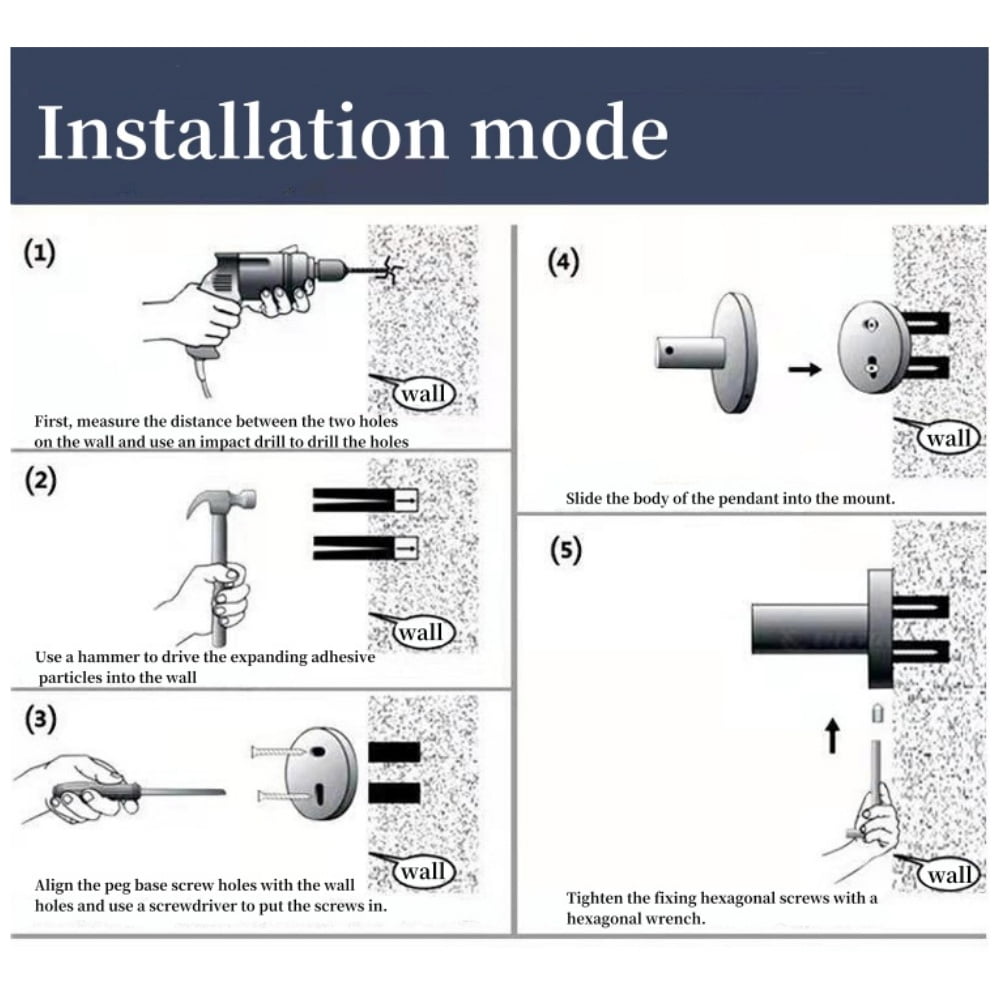 Installation mode

(1)

wall

First, measure the distance between the two holes on the wall and use an impact drill to drill the holes

(2)

wall

Use a hammer to drive the expanding adhesive particles into the wall

(3)

wall

Align the peg base screw holes with the wall holes and use a screwdriver to put the screws in.

(4)

wall

Slide the body of the pendant into the mount.

(5)

wall

Tighten the fixing hexagonal screws with a hexagonal wrench.