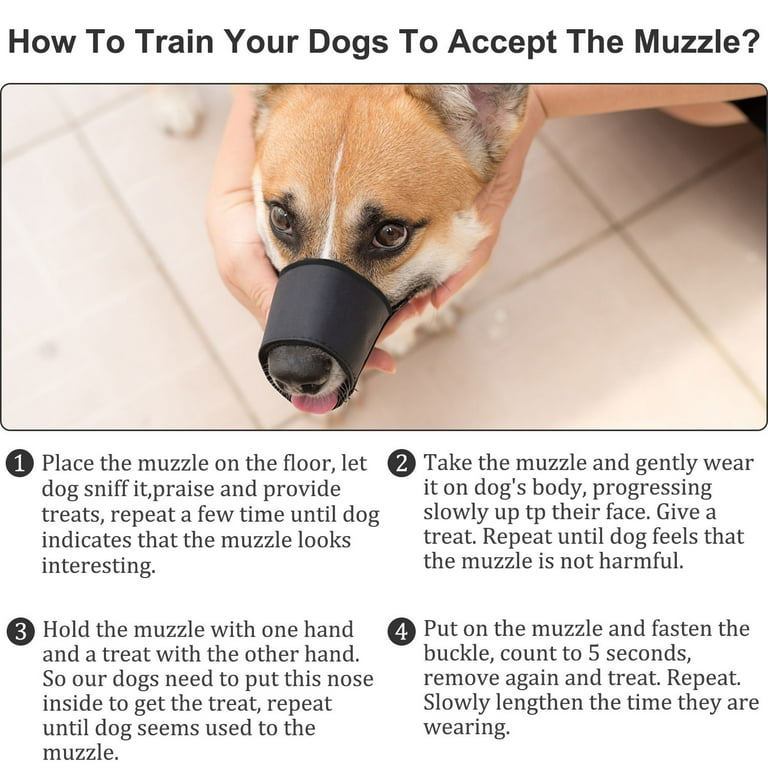 How To Train Your Dogs To Accept The Muzzle?

1 Place the muzzle on the floor, let dog sniff it,praise and provide treats, repeat a few time until dog indicates that the muzzle looks interesting.

2 Take the muzzle and gently wear it on dog's body, progressing slowly up tp their face. Give a treat. Repeat until dog feels that the muzzle is not harmful.

3 Hold the muzzle with one hand and a treat with the other hand. So our dogs need to put this nose inside to get the treat, repeat until dog seems used to the muzzle.

4 Put on the muzzle and fasten the buckle, count to 5 seconds, remove again and treat. Repeat. Slowly lengthen the time they are wearing.