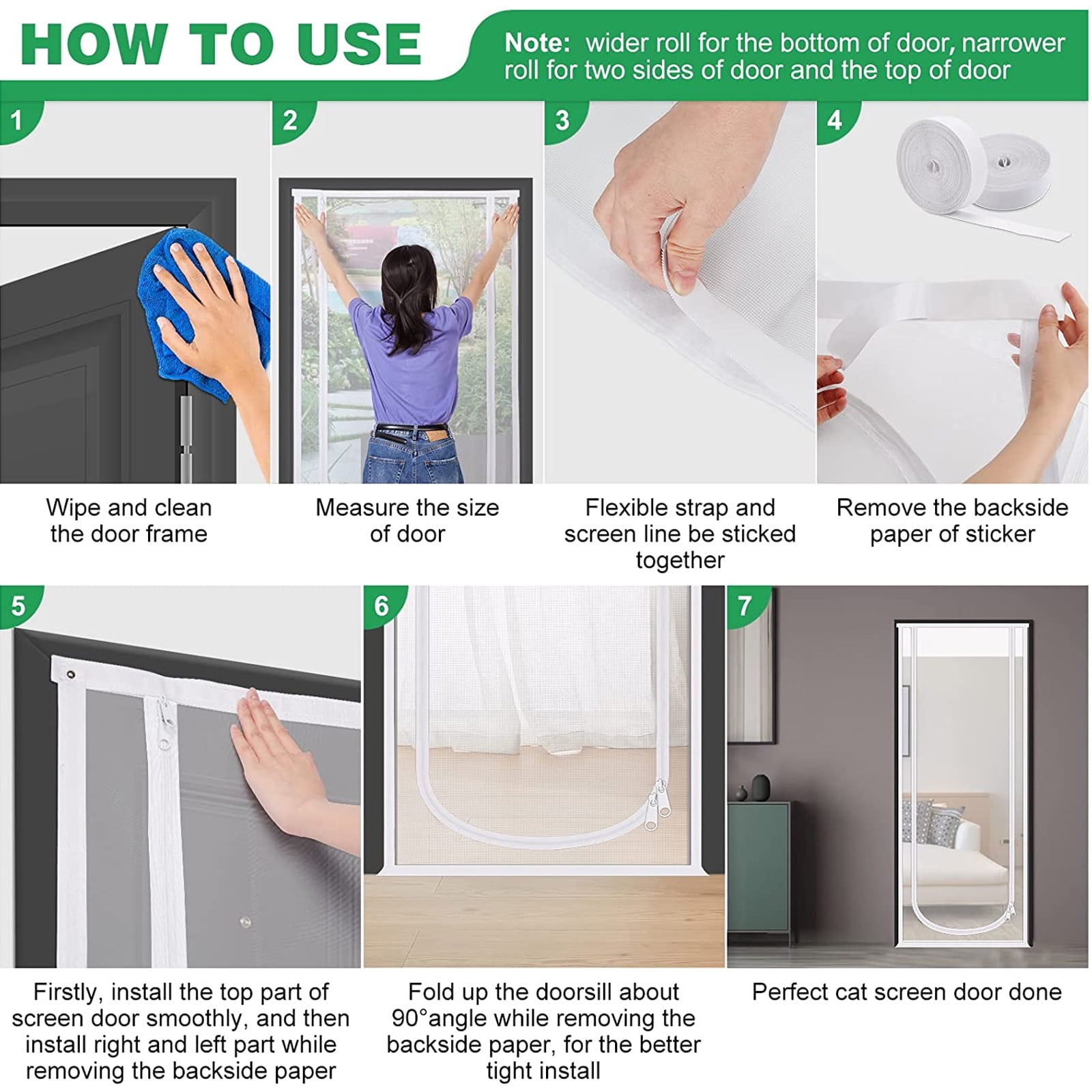 HOW TO USE

Note: wider roll for the bottom of door, narrower roll for two sides of door and the top of door

1

Wipe and clean the door frame

2

Measure the size of door

3

Flexible strap and screen line be sticked together

4

Remove the backside paper of sticker

5

Firstly, install the top part of screen door smoothly, and then install right and left part while removing the backside paper

6

Fold up the doorsill about 90°angle while removing the backside paper, for the better tight install

7

Perfect cat screen door done