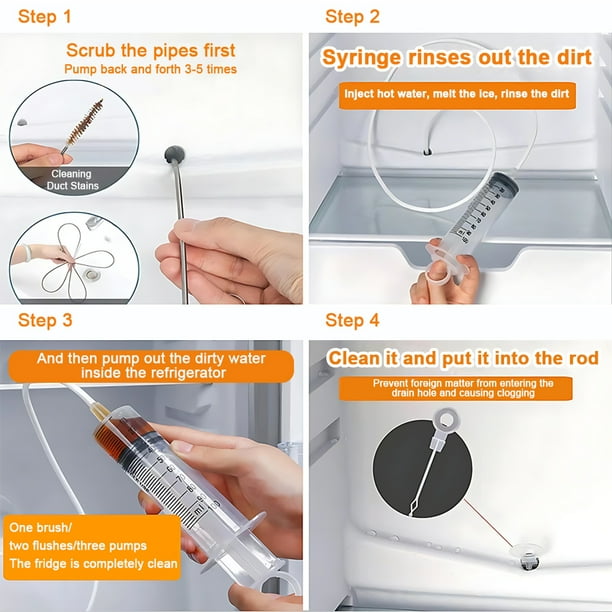 Step 1

Scrub the pipes first
Pump back and forth 3-5 times

Cleaning
Duct Stains

Step 2

Syringe rinses out the dirt

Inject hot water, melt the ice, rinse the dirt

Step 3

And then pump out the dirty water inside the refrigerator

One brush/
two flushes/three pumps
The fridge is completely clean

Step 4

Clean it and put it into the rod

Prevent foreign matter from entering the drain hole and causing clogging