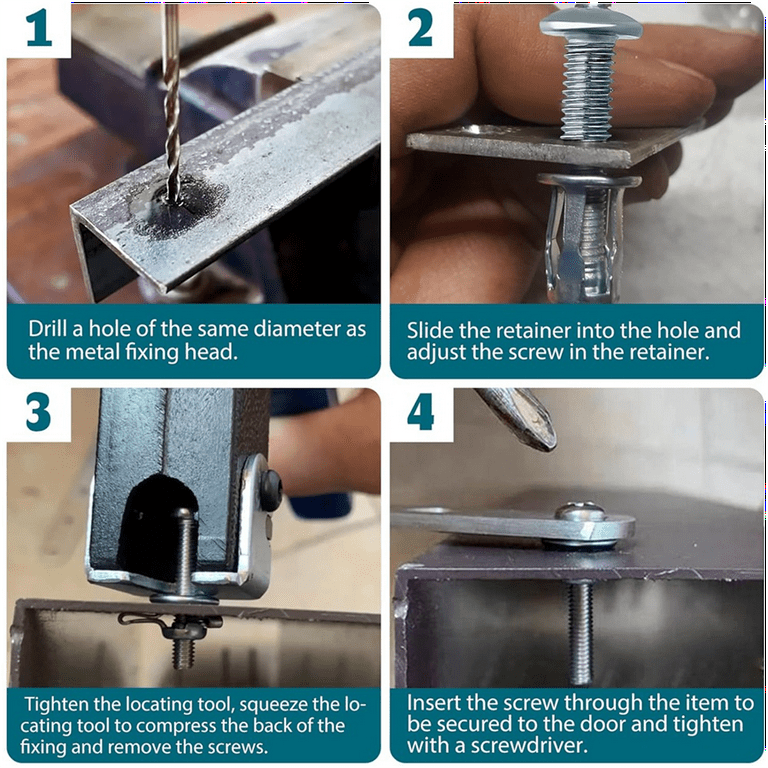 1

Drill a hole of the same diameter as the metal fixing head.

2

Slide the retainer into the hole and adjust the screw in the retainer.

3

Tighten the locating tool, squeeze the locating tool to compress the back of the fixing and remove the screws.

4

Insert the screw through the item to be secured to the door and tighten with a screwdriver.