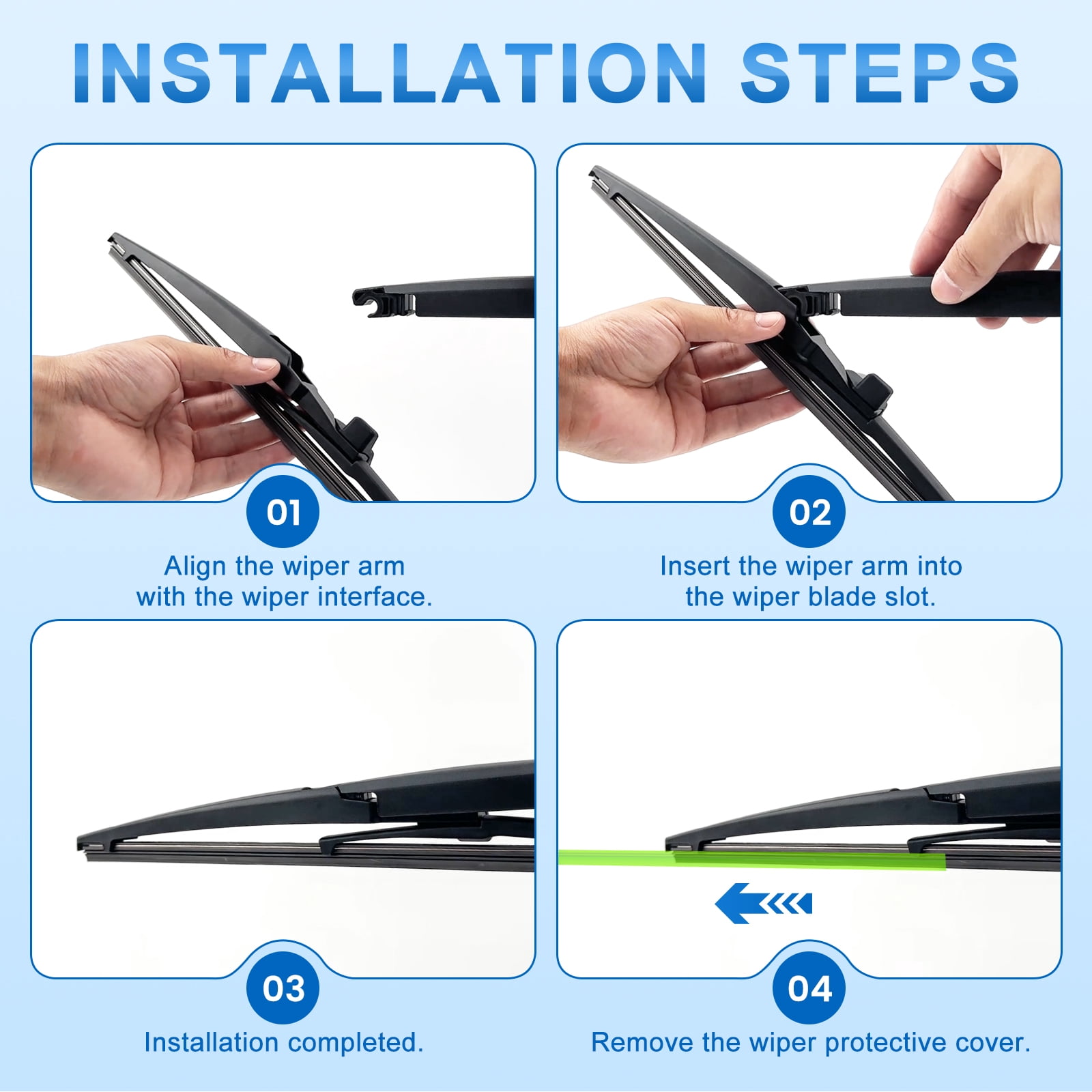 INSTALLATION STEPS

01

Align the wiper arm with the wiper interface.

02

Insert the wiper arm into the wiper blade slot.

03

Installation completed.

04

Remove the wiper protective cover.