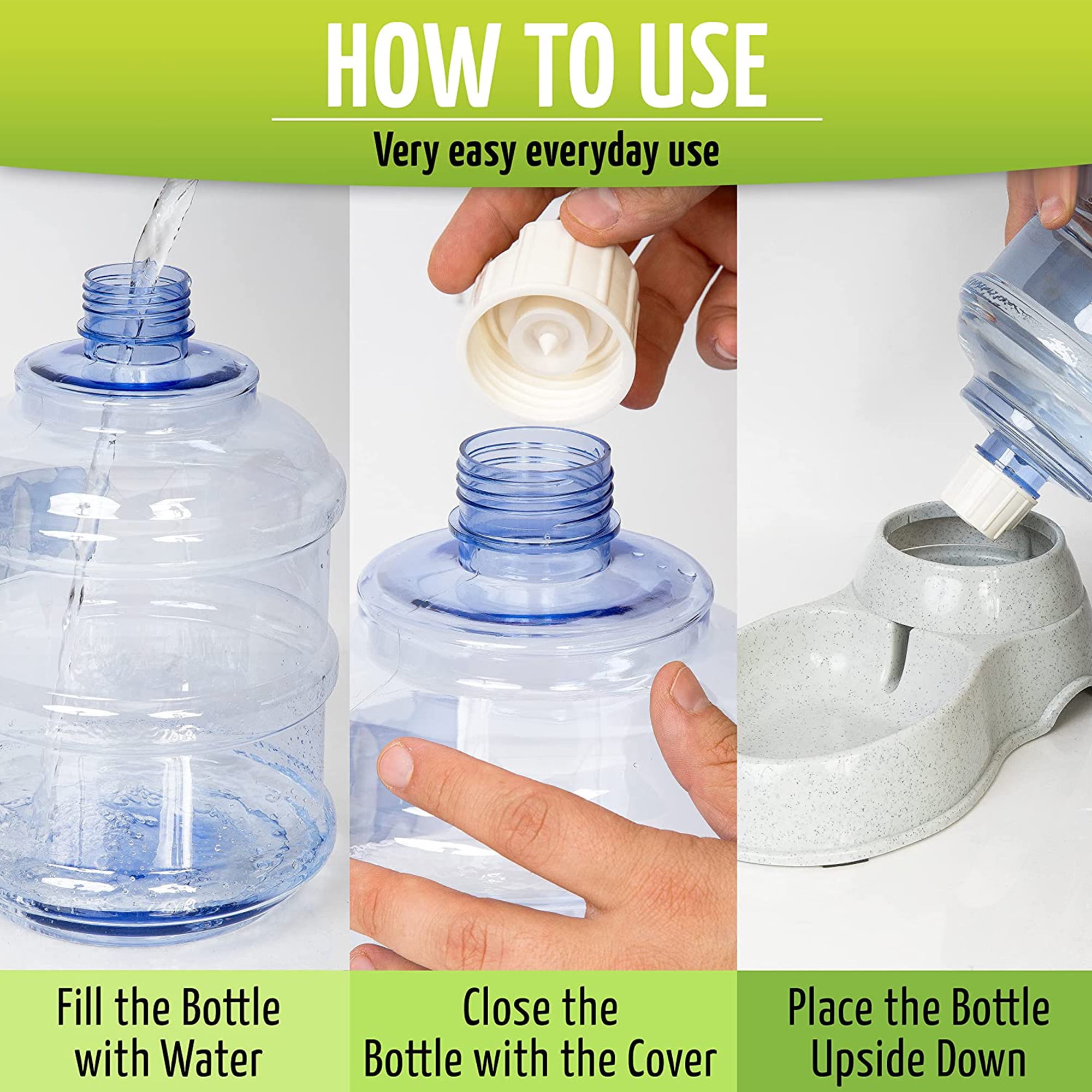 HOW TO USE

Very easy everyday use

Fill the Bottle with Water

Close the Bottle with the Cover

Place the Bottle Upside Down