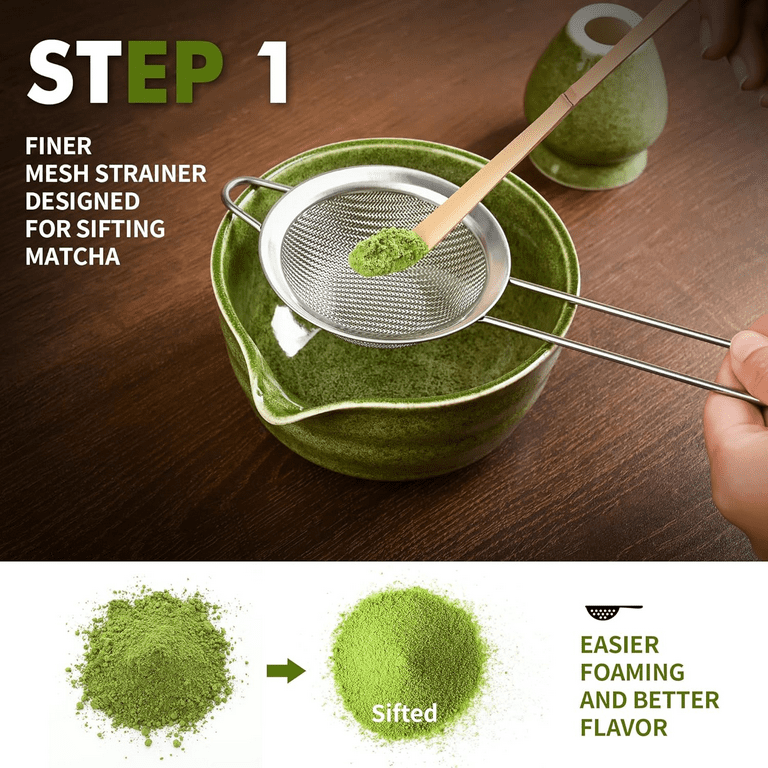 STEP 1

FINER MESH STRAINER DESIGNED FOR SIFTING MATCHA

Sifted

EASIER FOAMING AND BETTER FLAVOR