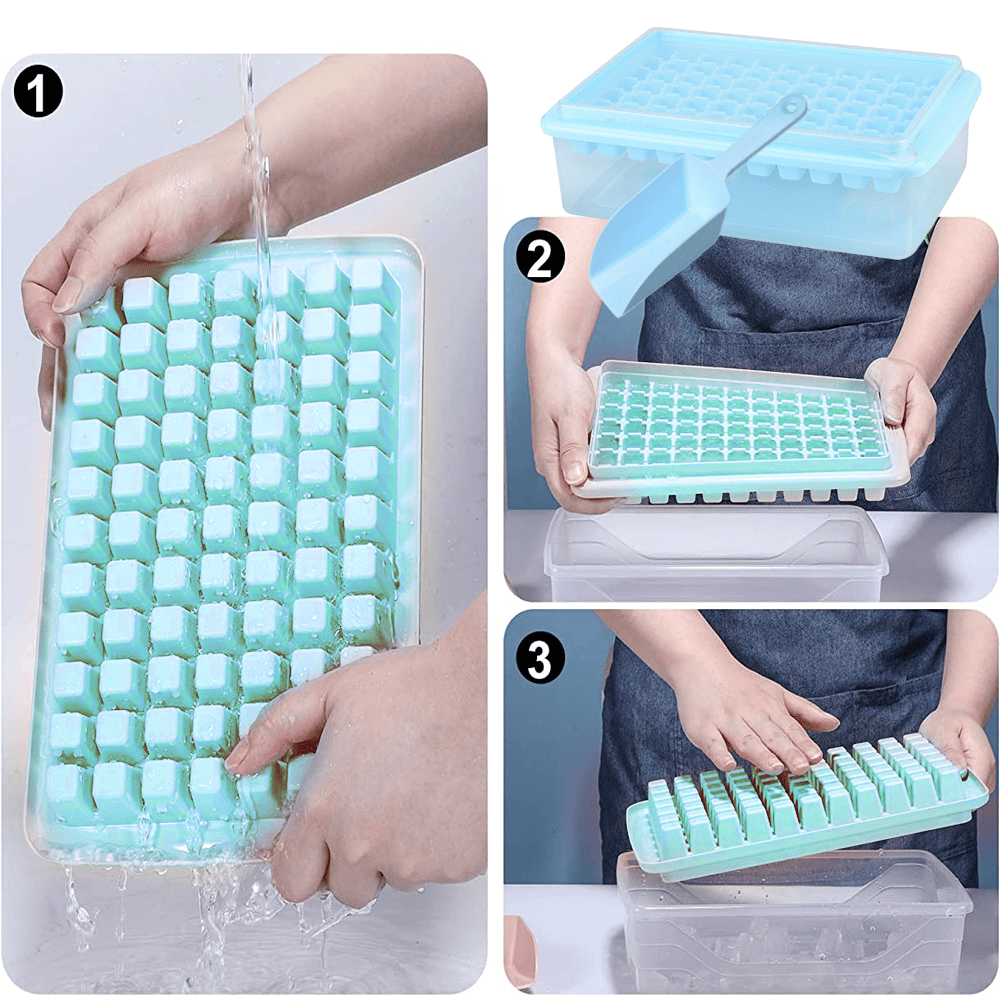 1
2
3