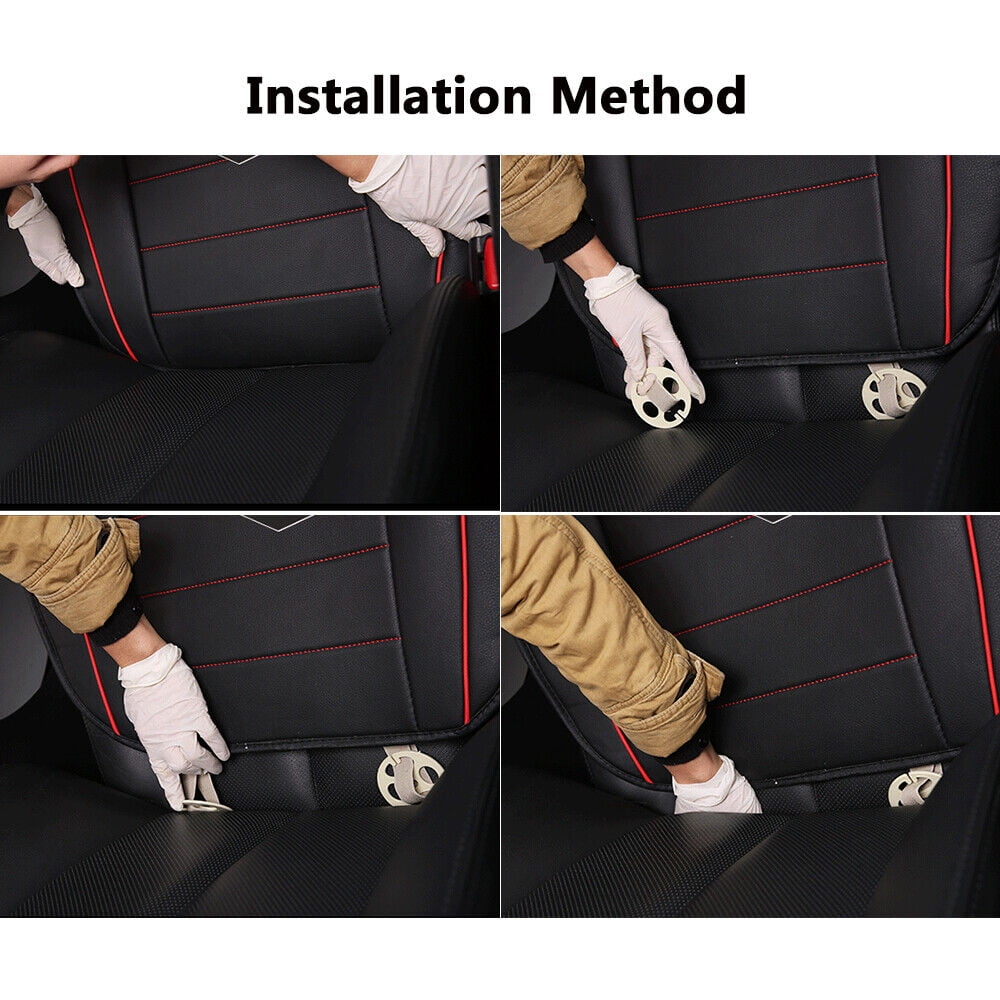 Installation Method