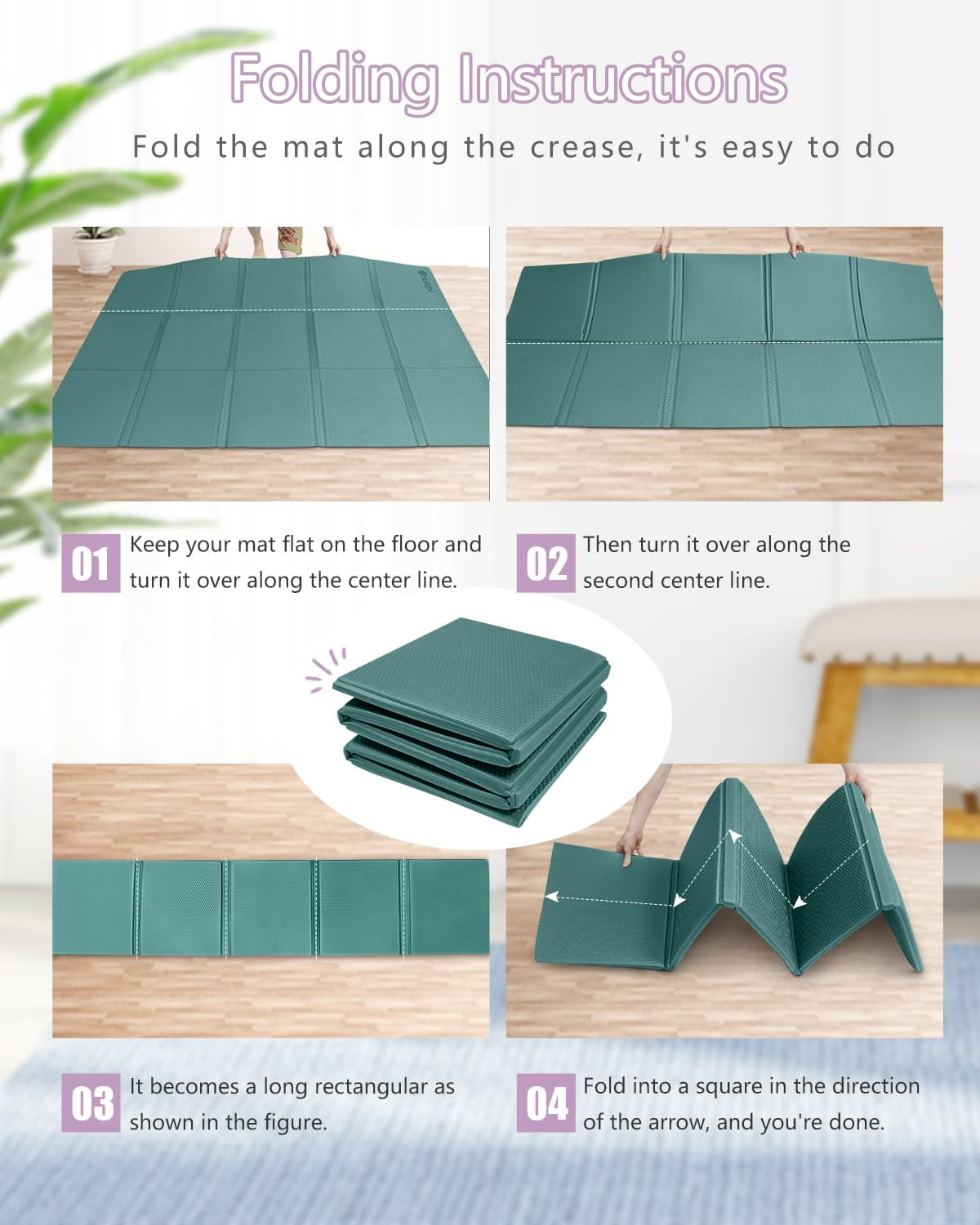 Folding Instructions

Fold the mat along the crease, it's easy to do

01 Keep your mat flat on the floor and turn it over along the center line.

02 Then turn it over along the second center line.

03 It becomes a long rectangular as shown in the figure.

04 Fold into a square in the direction of the arrow, and you're done.