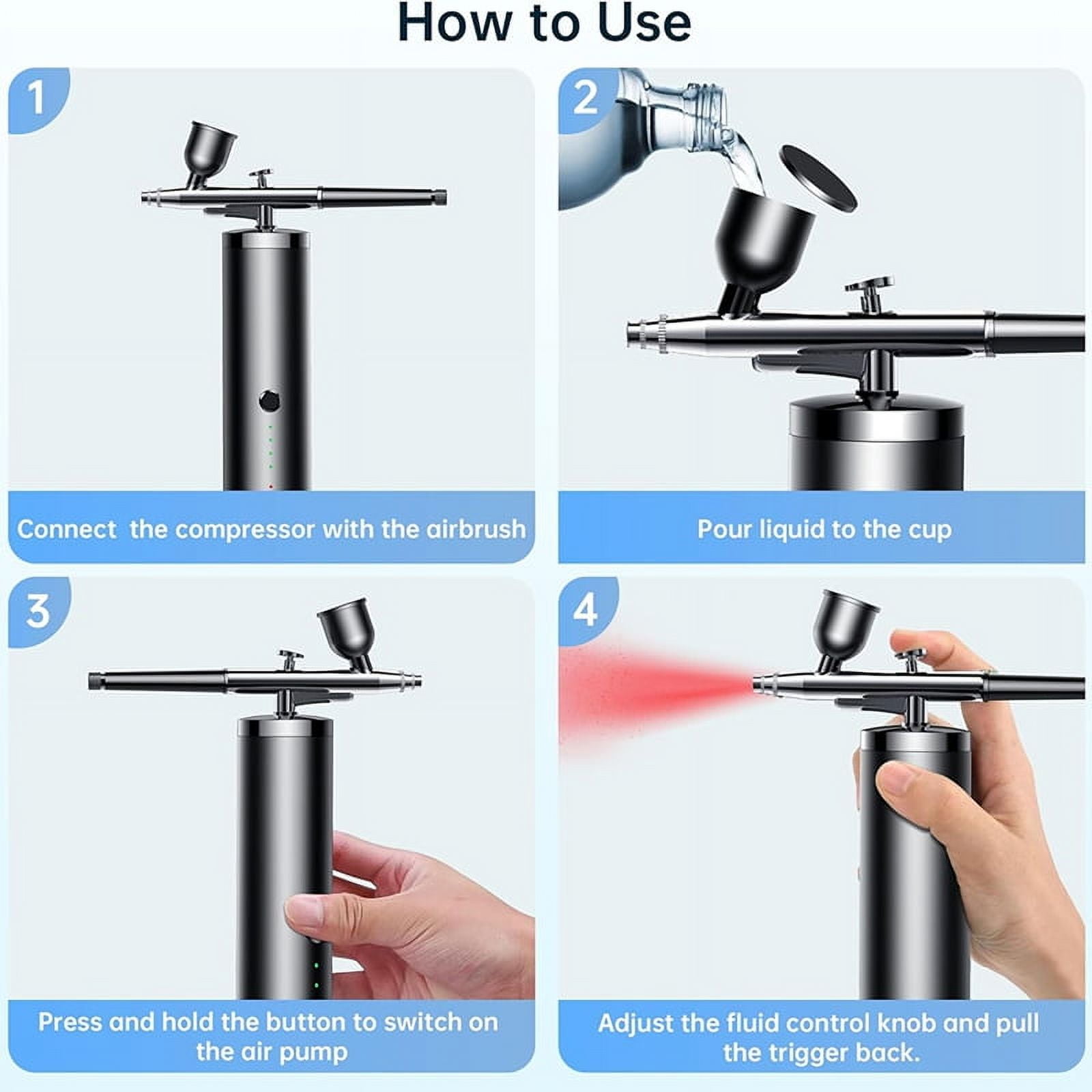 How to Use

1

Connect  the compressor with the airbrush

2

Pour liquid to the cup

3

Press and hold the button to switch on the air pump

4

Adjust the fluid control knob and pull the trigger back.