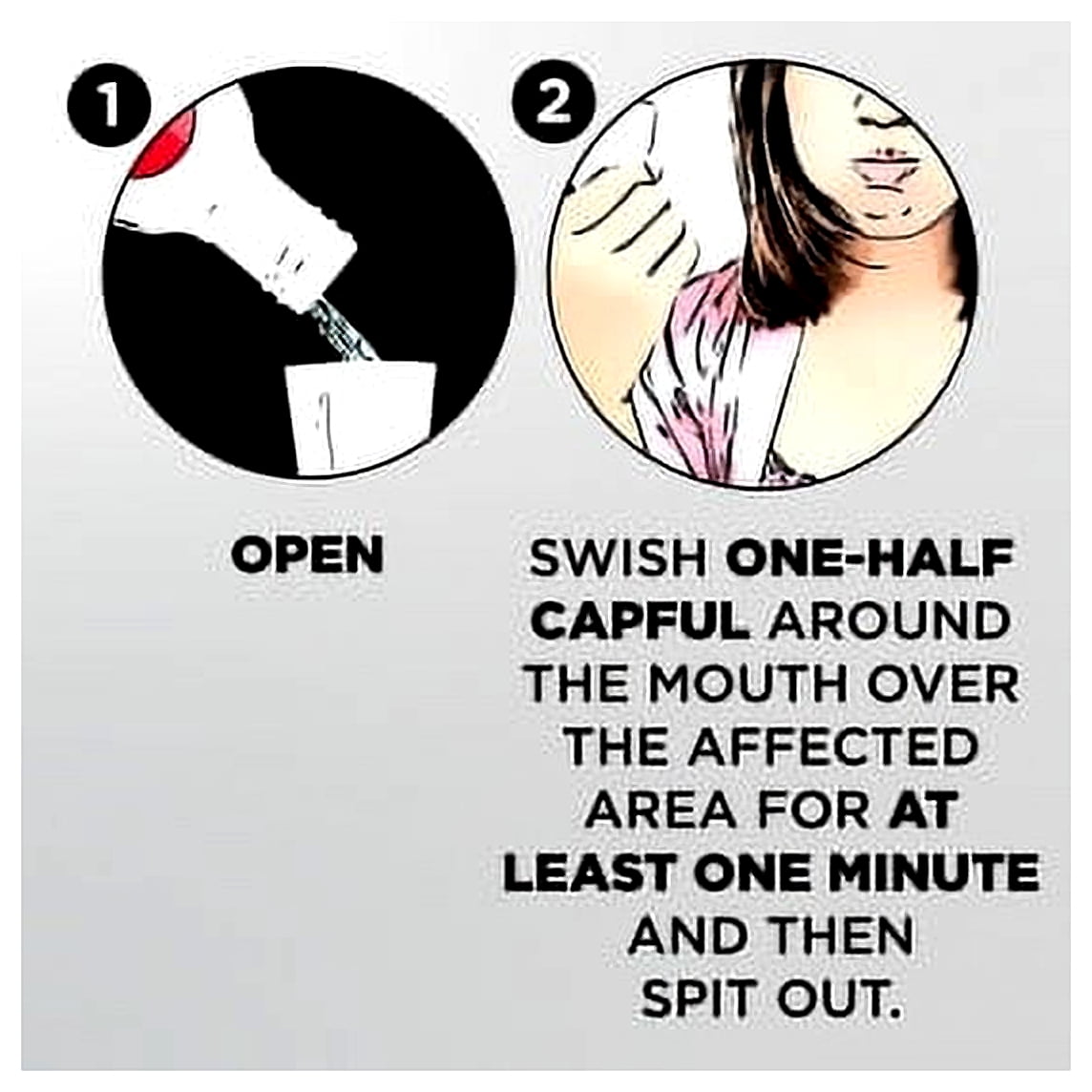 1

OPEN

2

SWISH ONE-HALF CAPFUL AROUND THE MOUTH OVER THE AFFECTED AREA FOR AT LEAST ONE MINUTE AND THEN SPIT OUT.