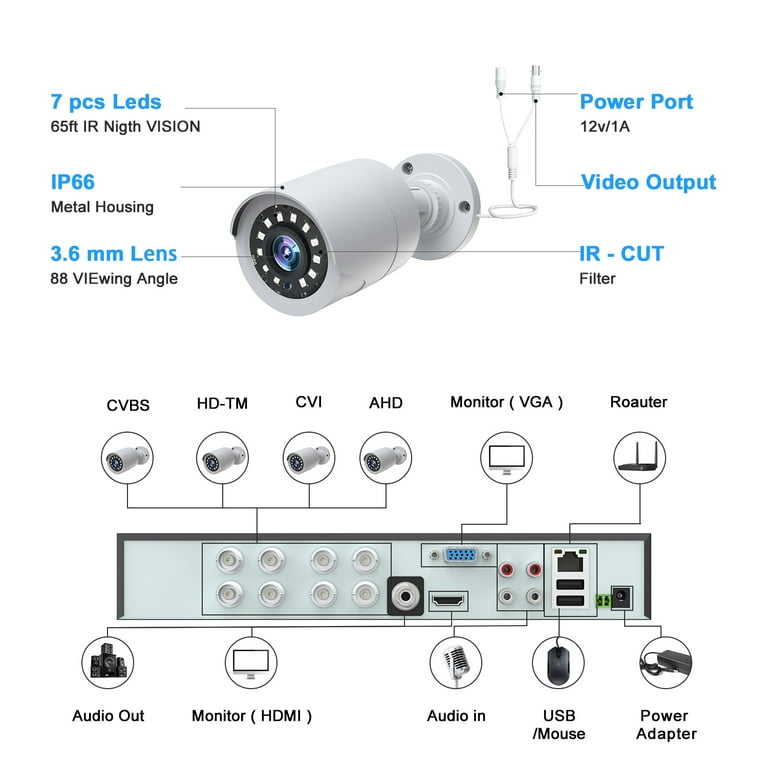 7 pcs Leds
65ft IR Nigth VISION

IP66
Metal Housing

3.6 mm Lens
88 VIEwing Angle

Power Port
12v/1A

Video Output

IR - CUT
Filter

CVBS

HD-TM

CVI

AHD

Monitor ( VGA )

Roauter

Audio Out

Monitor ( HDMI )

Audio in

USB /Mouse

Power Adapter