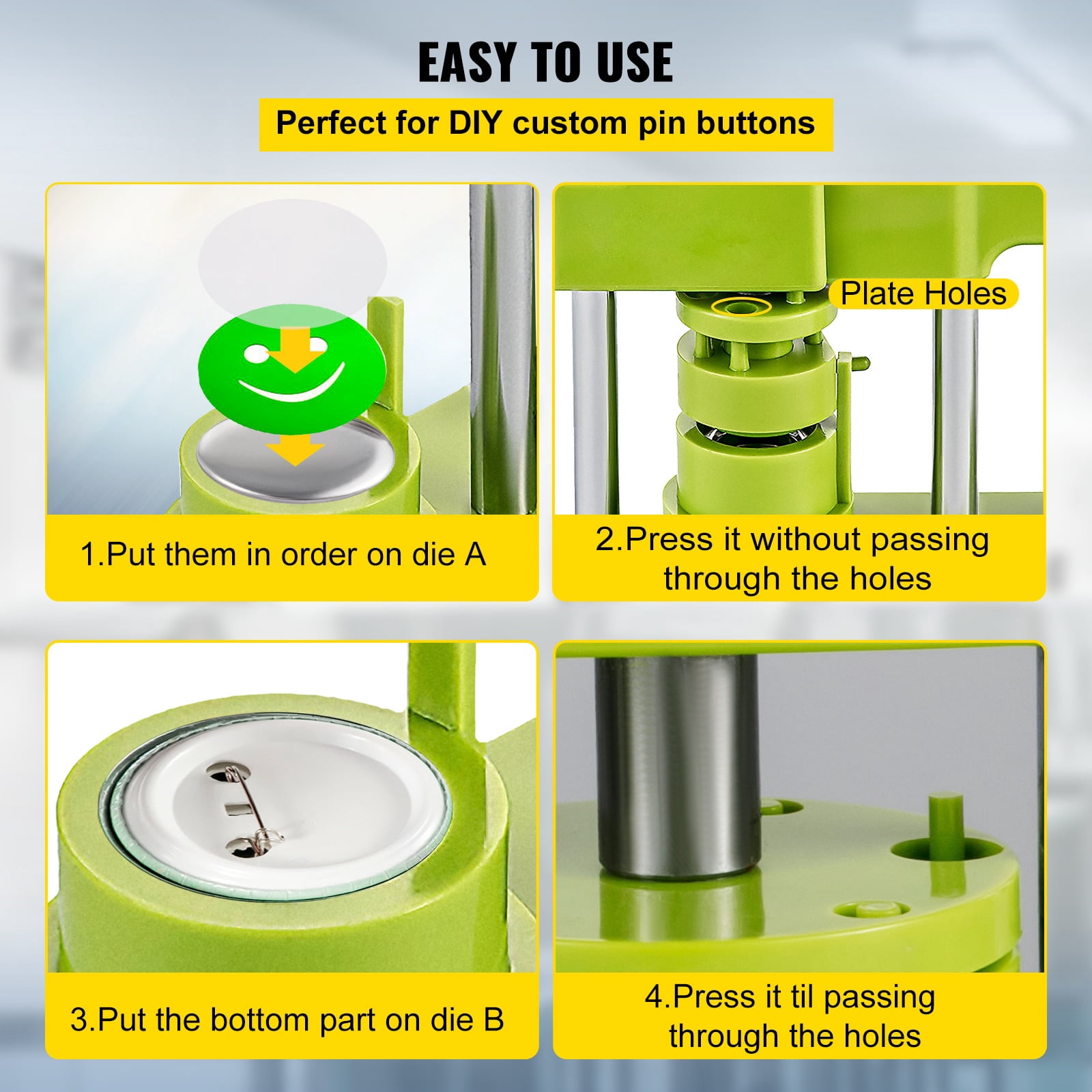 EASY TO USE

Perfect for DIY custom pin buttons

1.Put them in order on die A

Plate Holes

2.Press it without passing through the holes

3.Put the bottom part on die B

4.Press it til passing through the holes