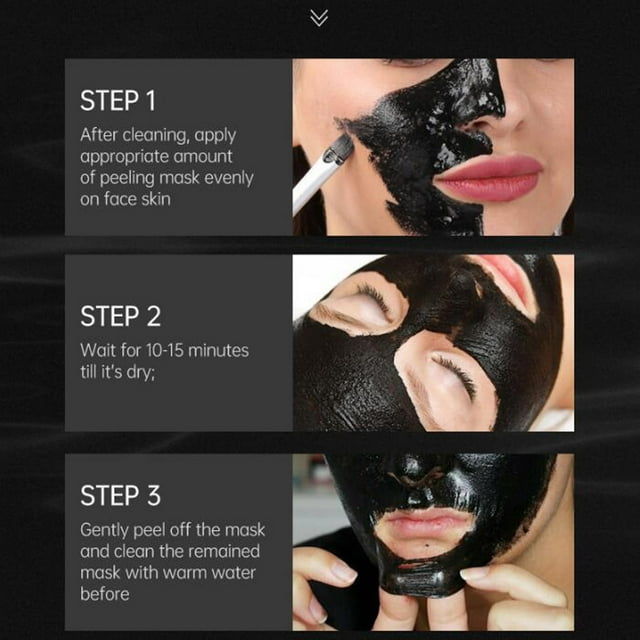 STEP 1
After cleaning, apply appropriate amount of peeling mask evenly on face skin

STEP 2
Wait for 10-15 minutes till it's dry;

STEP 3
Gently peel off the mask and clean the remained mask with warm water before