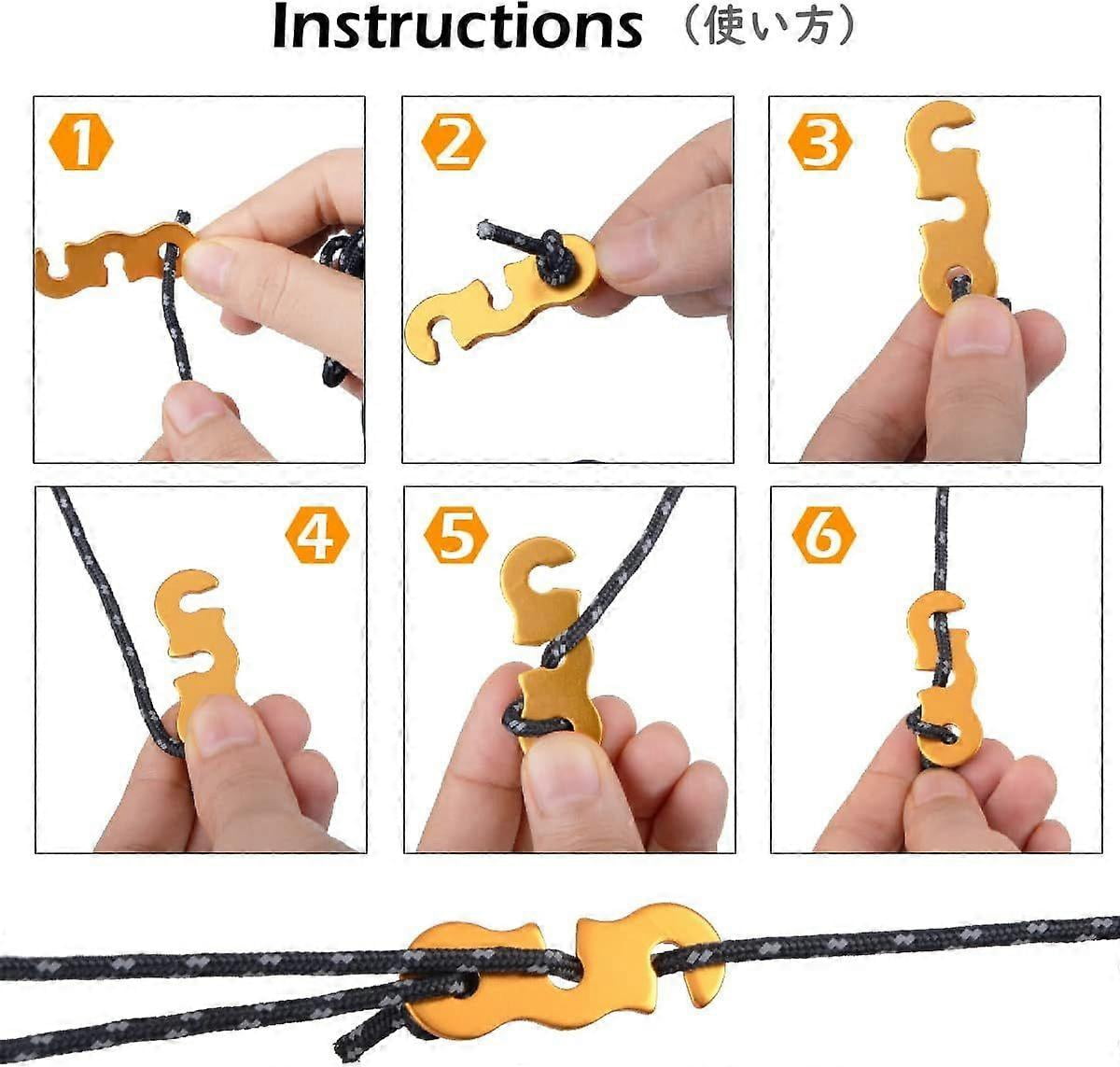 Instructions（使い方）

1

2

3

4

5

6