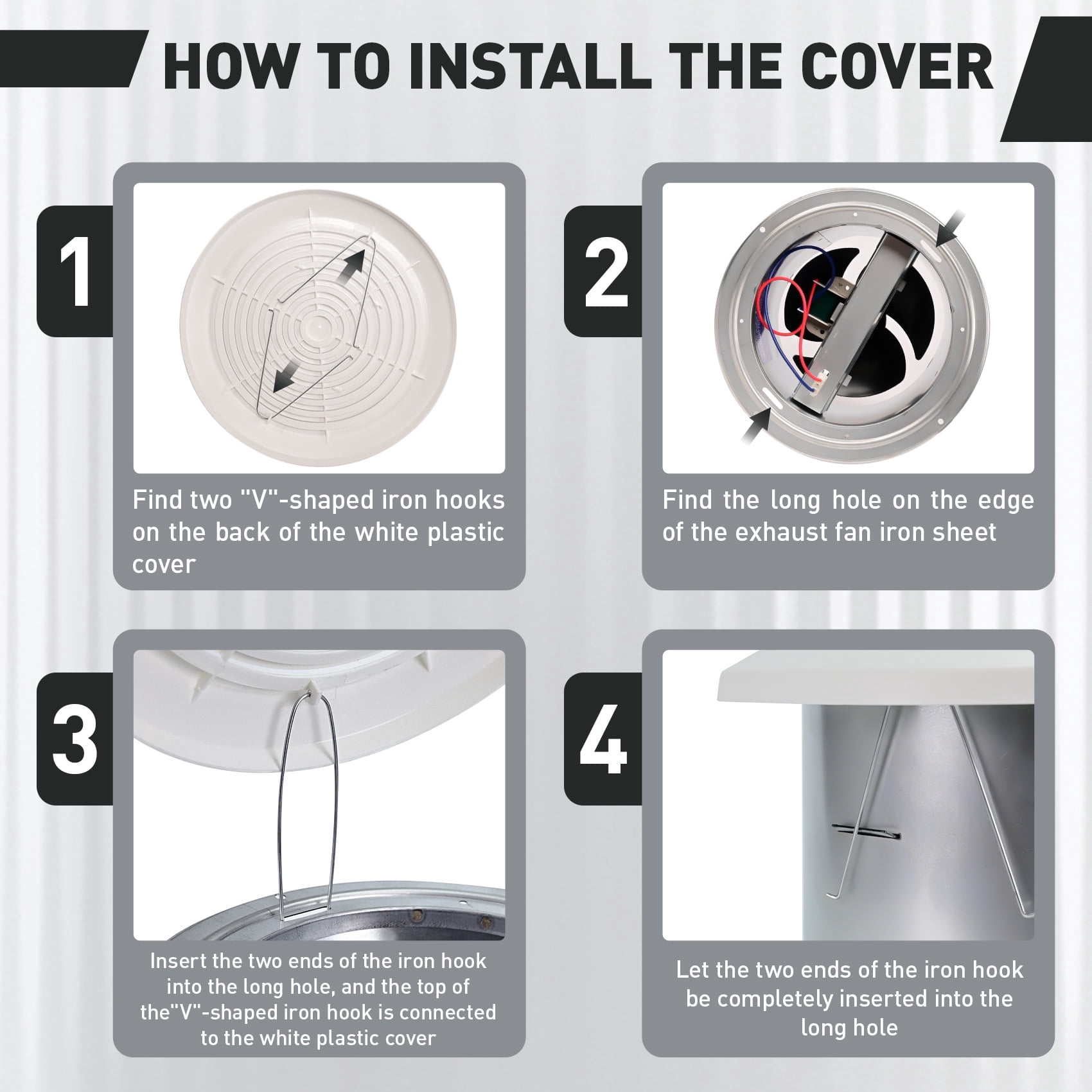 HOW TO INSTALL THE COVER

1

Find two "V"-shaped iron hooks on the back of the white plastic cover

2

Find the long hole on the edge of the exhaust fan iron sheet

3

Insert the two ends of the iron hook into the long hole, and the top of the"V"-shaped iron hook is connected to the white plastic cover

4

Let the two ends of the iron hook be completely inserted into the long hole