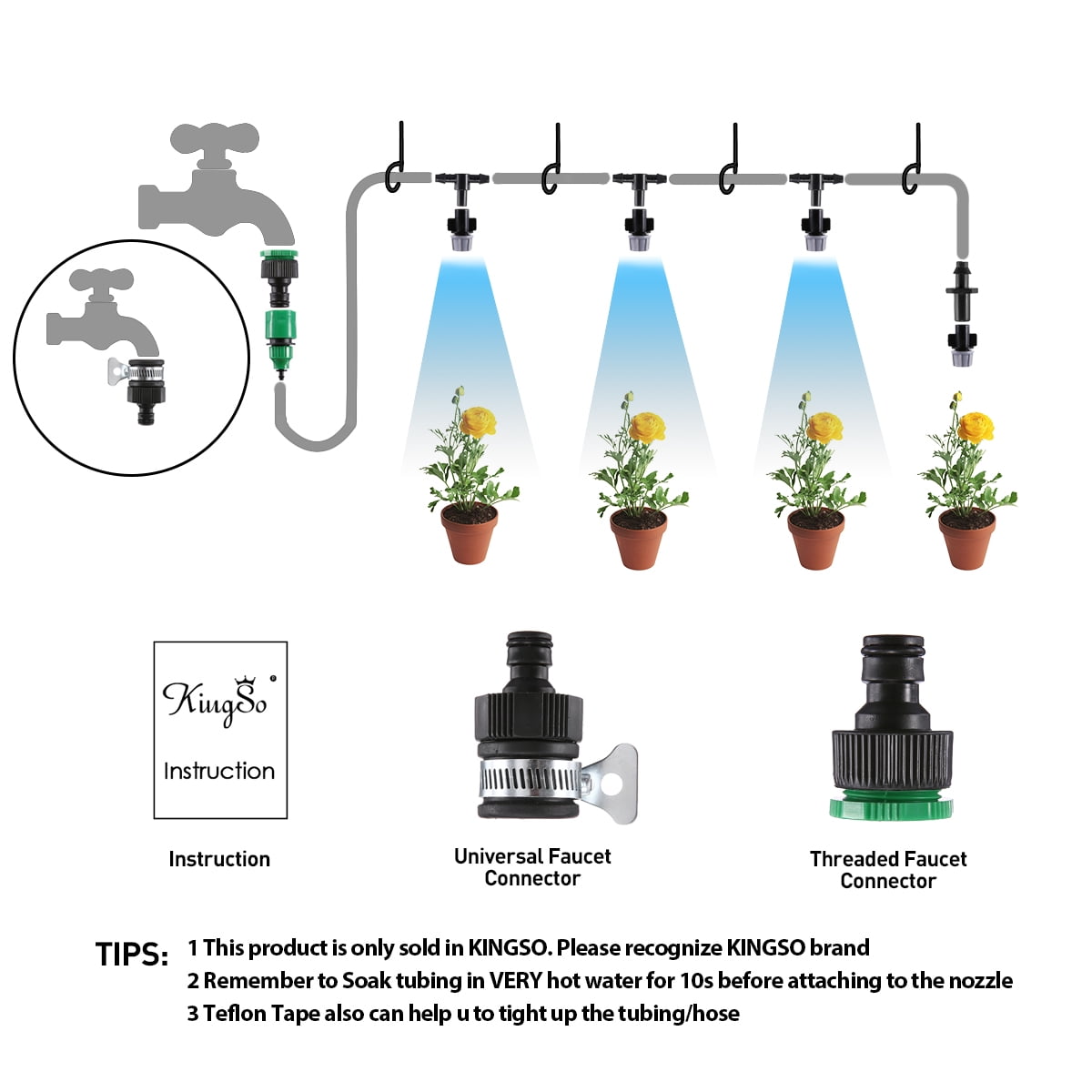 KingSo

Instruction

Instruction

Universal Faucet Connector

Threaded Faucet Connector

TIPS: 1 This product is only sold in KINGSO. Please recognize KINGSO brand
2 Remember to Soak tubing in VERY hot water for 10s before attaching to the nozzle
3 Teflon Tape also can help u to tight up the tubing/hose