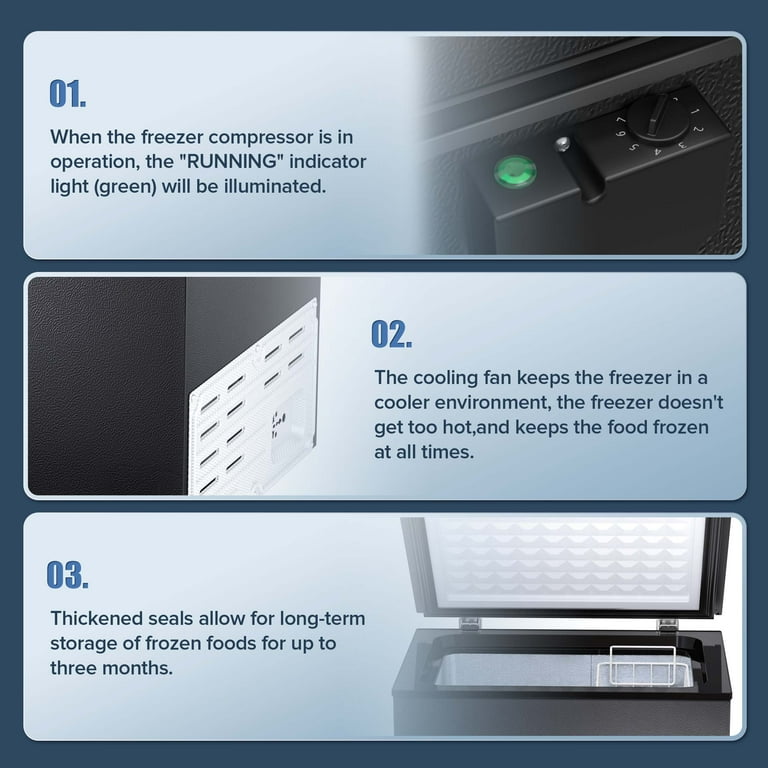 01.

When the freezer compressor is in operation, the "RUNNING" indicator light (green) will be illuminated.

1 2 3 4 5 6 7

02.

The cooling fan keeps the freezer in a cooler environment, the freezer doesn't get too hot,and keeps the food frozen at all times.

03.

Thickened seals allow for long-term storage of frozen foods for up to three months.