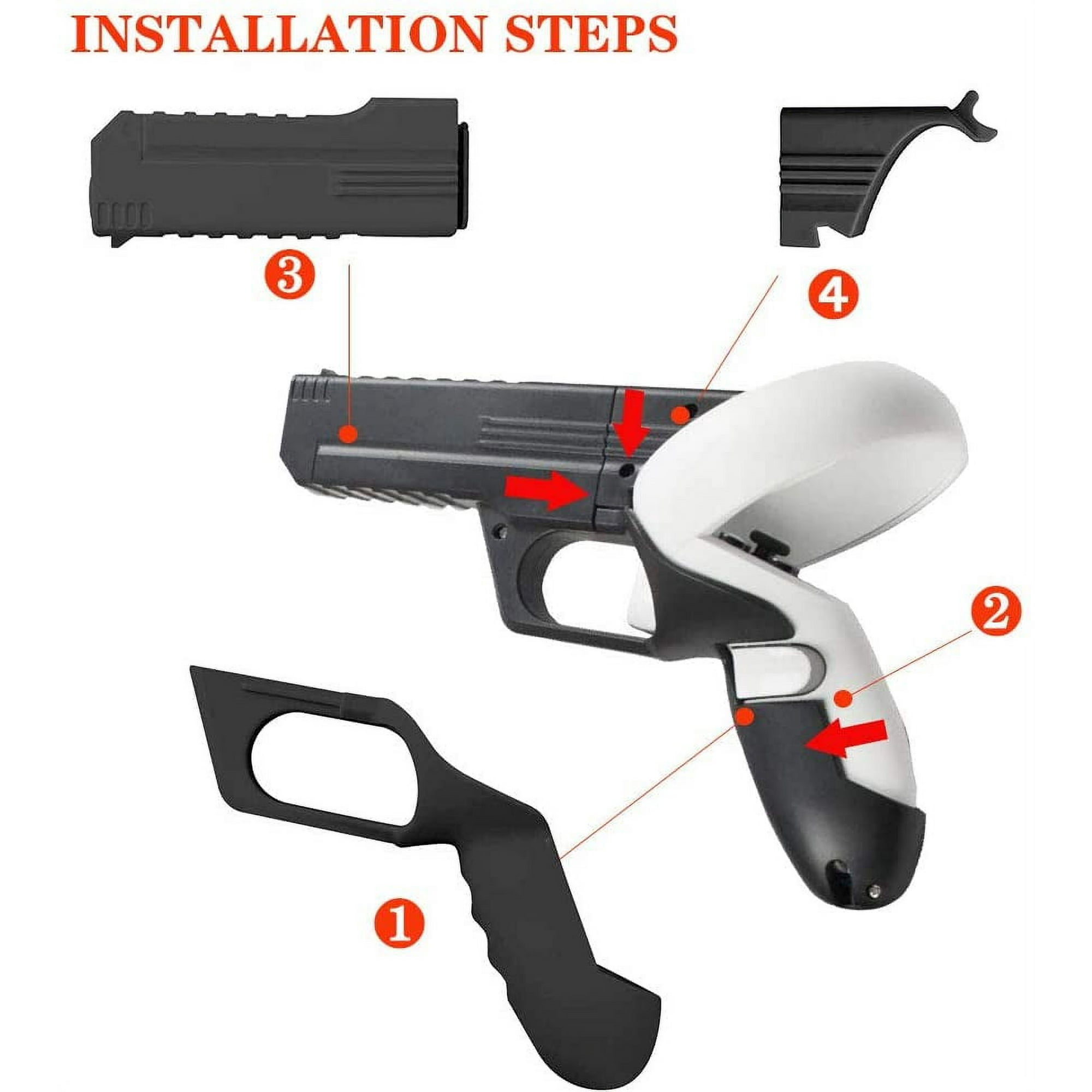 INSTALLATION STEPS

3

4

2

1