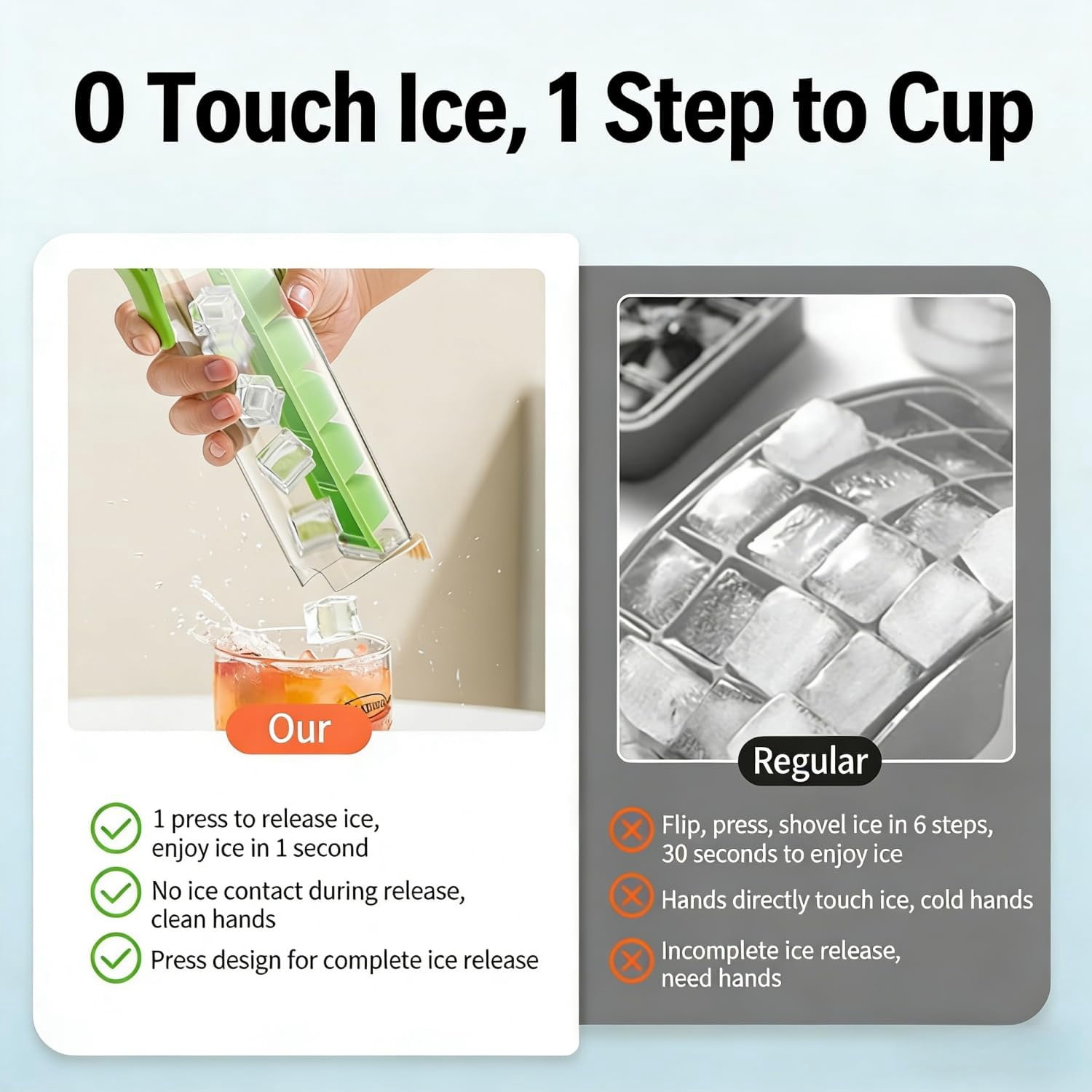 0 Touch Ice, 1 Step to Cup

Our

1 press to release ice, enjoy ice in 1 second

No ice contact during release, clean hands

Press design for complete ice release

Regular

Flip, press, shovel ice in 6 steps, 30 seconds to enjoy ice

Hands directly touch ice, cold hands

Incomplete ice release, need hands