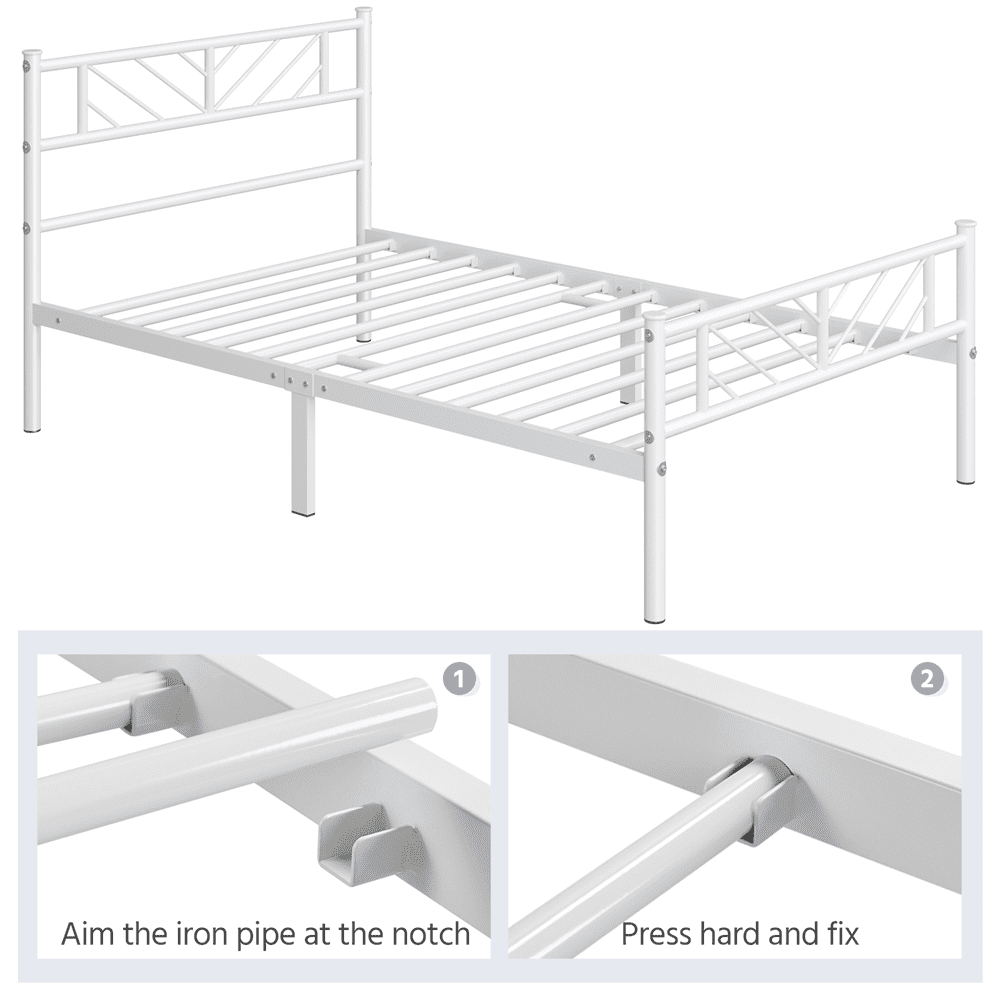 1

Aim the iron pipe at the notch

2

Press hard and fix