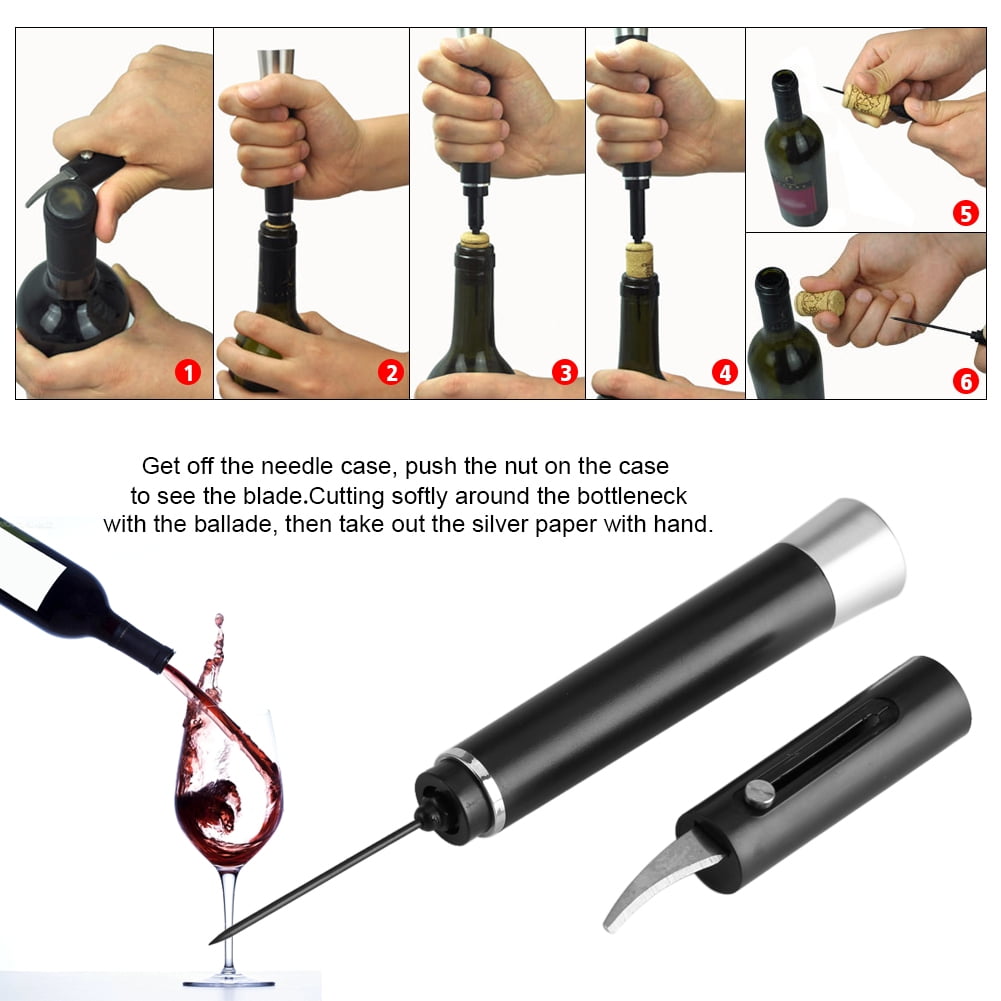 1
2
3
4
5
6

Get off the needle case, push the nut on the case to see the blade.Cutting softly around the bottleneck with the ballade, then take out the silver paper with hand.