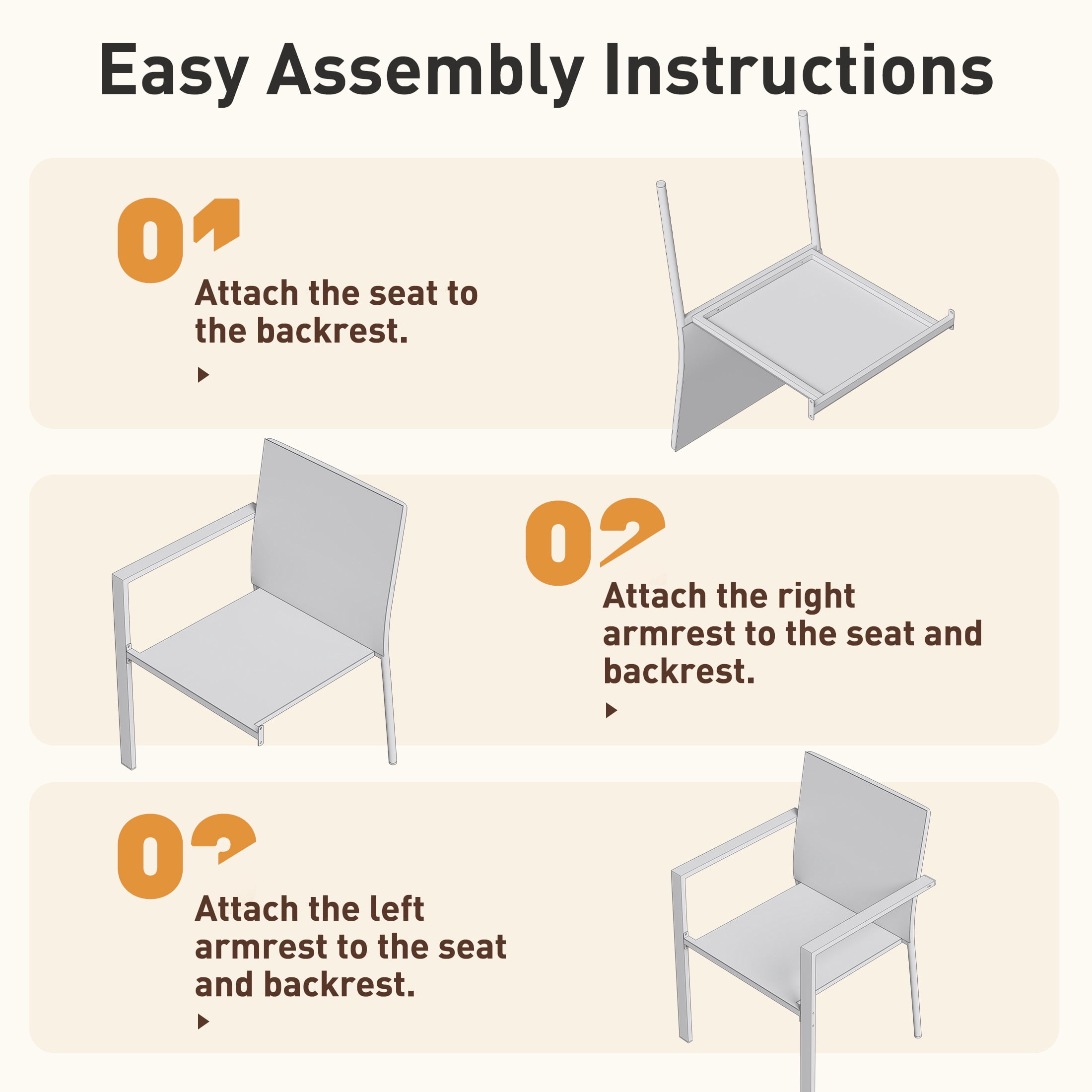 Easy Assembly Instructions

01

Attach the seat to the backrest.

02

Attach the right armrest to the seat and backrest.

03

Attach the left armrest to the seat and backrest.