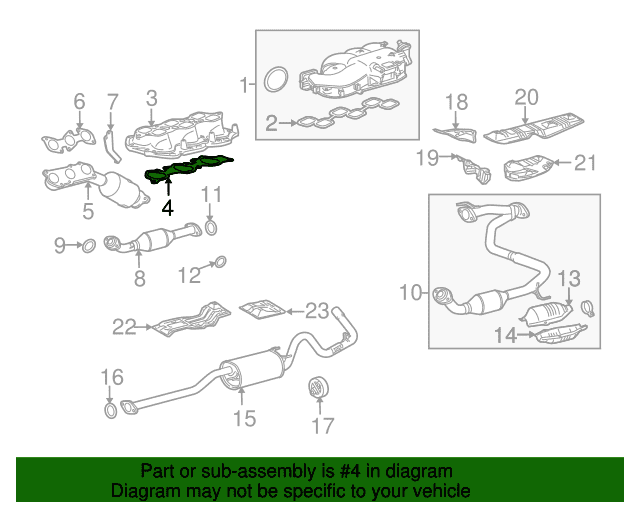 1
2
6
7
3
18
20
19
21
5
4
11
9
8
12
10
13
14
22
23
16
15
17

Part or sub-assembly is #4 in diagram
Diagram may not be specific to your vehicle