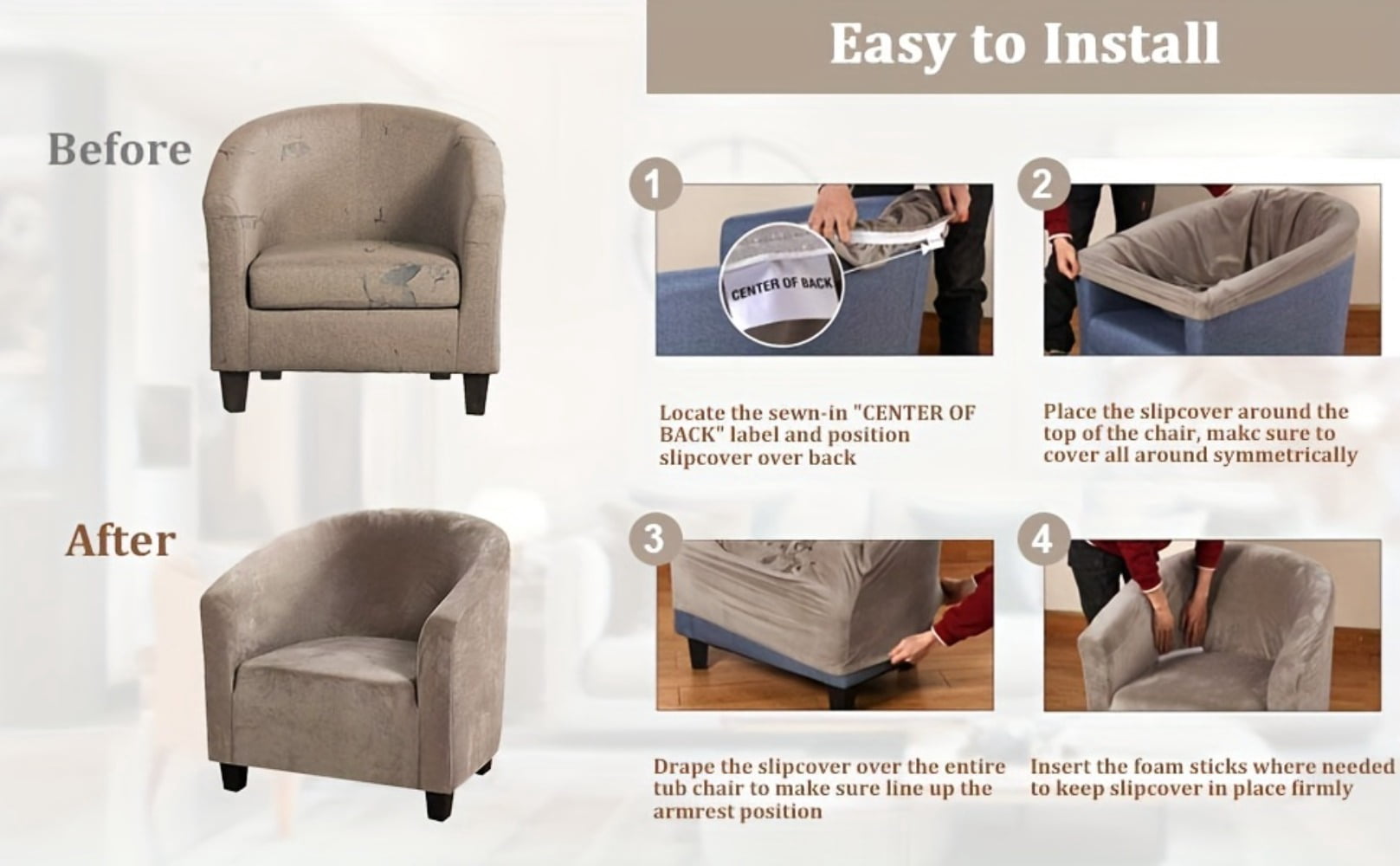 Easy to Install

Before

After

1

CENTER OF BACK

Locate the sewn-in "CENTER OF BACK" label and position slipcover over back

2

Place the slipcover around the top of the chair, makc sure to cover all around symmetrically

3

Drape the slipcover over the entire tub chair to make sure line up the armrest position

4

Insert the foam sticks where needed to keep slipcover in place firmly