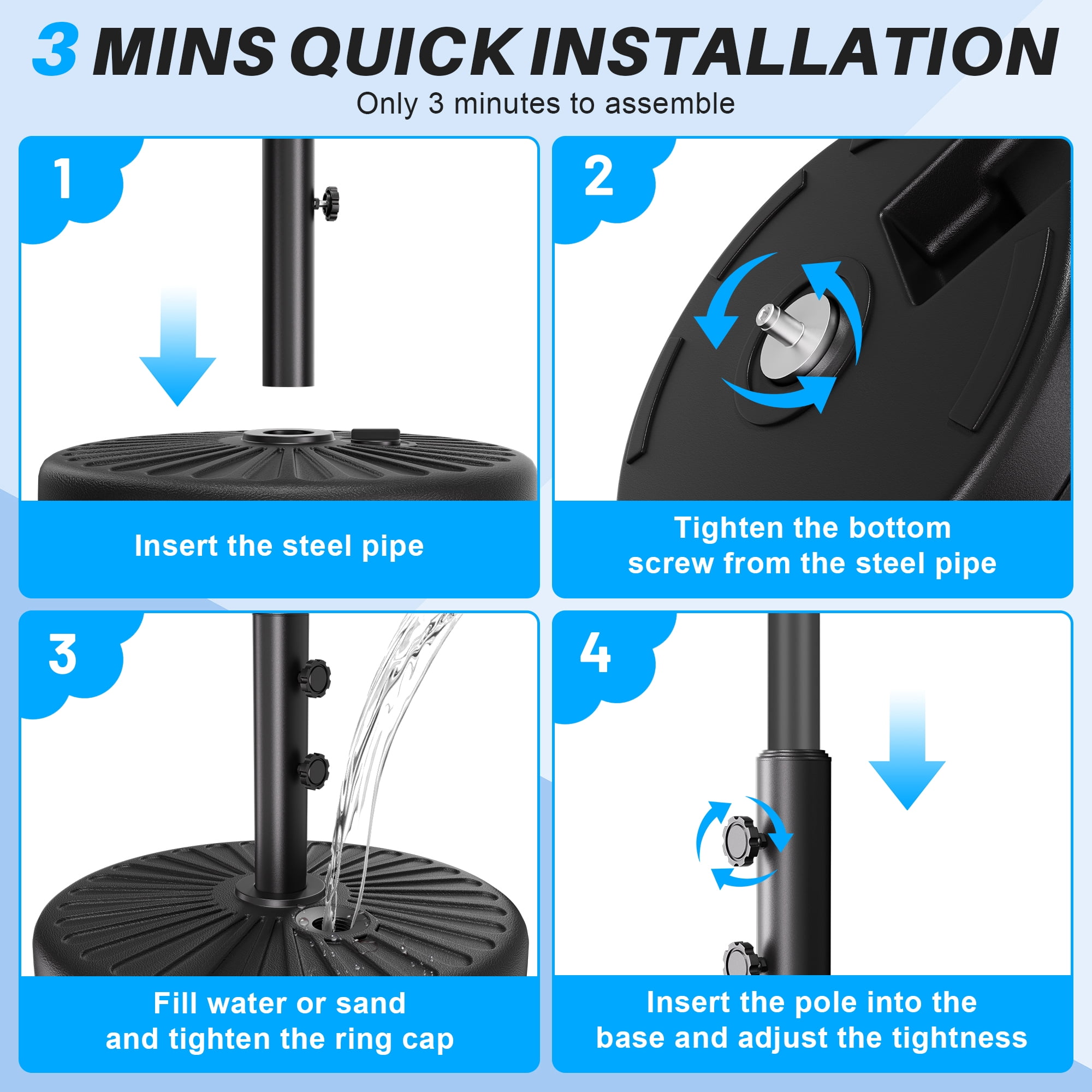 3 MINS QUICK INSTALLATION

Only 3 minutes to assemble

1

Insert the steel pipe

2

Tighten the bottom screw from the steel pipe

3

Fill water or sand and tighten the ring cap

4

Insert the pole into the base and adjust the tightness